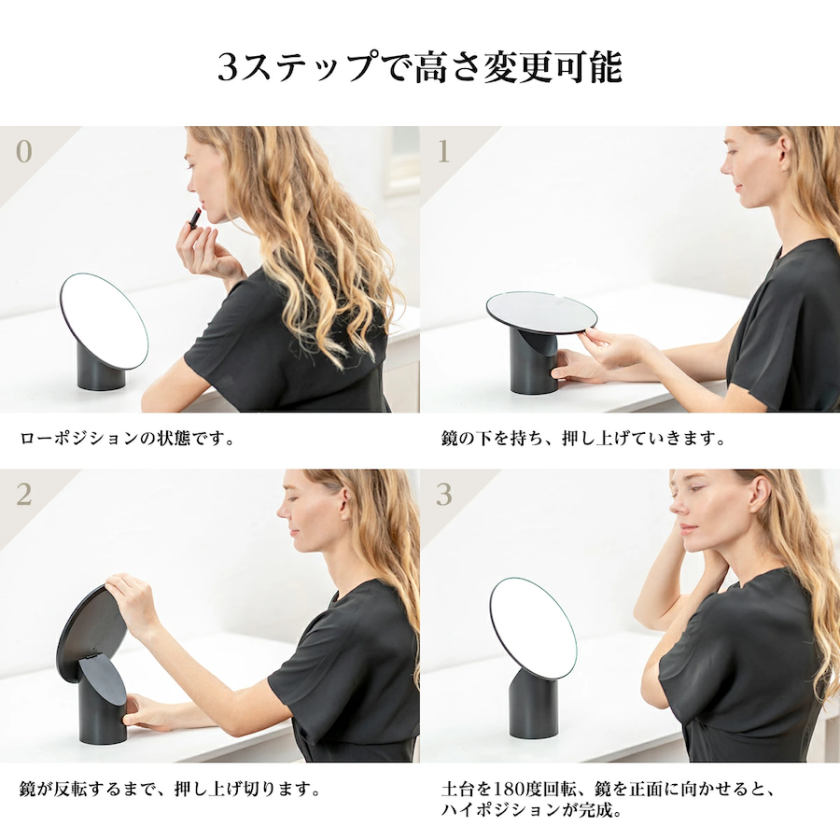 3ステップで高さ変更可能

0

ローポジションの状態です。

1

鏡の下を持ち、押し上げていきます。

2

鏡が反転するまで、押し上げ切ります。

3

土台を180度回転、鏡を正面に向かせると、ハイポジションが完成。