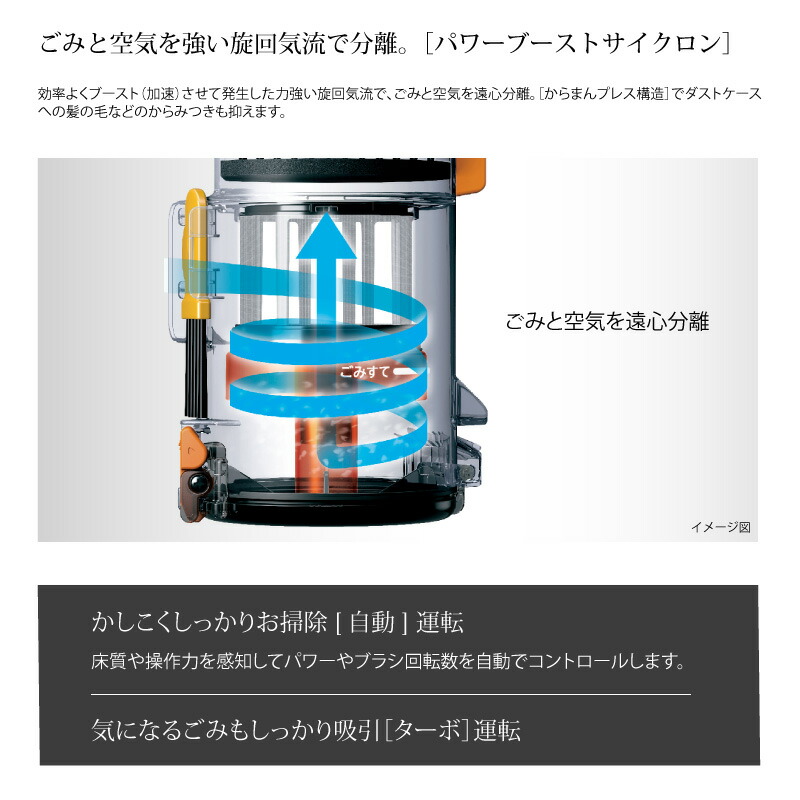 ごみと空気を強い旋回気流で分離。[パワーブーストサイクロン]

効率よくブースト(加速)させて発生した力強い旋回気流で、ごみと空気を遠心分離。[からまんプレス構造]でダストケースへの髪の毛などのからみつきも抑えます。

ごみすて

ごみと空気を遠心分離

イメージ図

かしこくしっかりお掃除 [ 自動 ] 運転

床質や操作力を感知してパワーやブラシ回転数を自動でコントロールします。

気になるごみもしっかり吸引[ターボ]運転