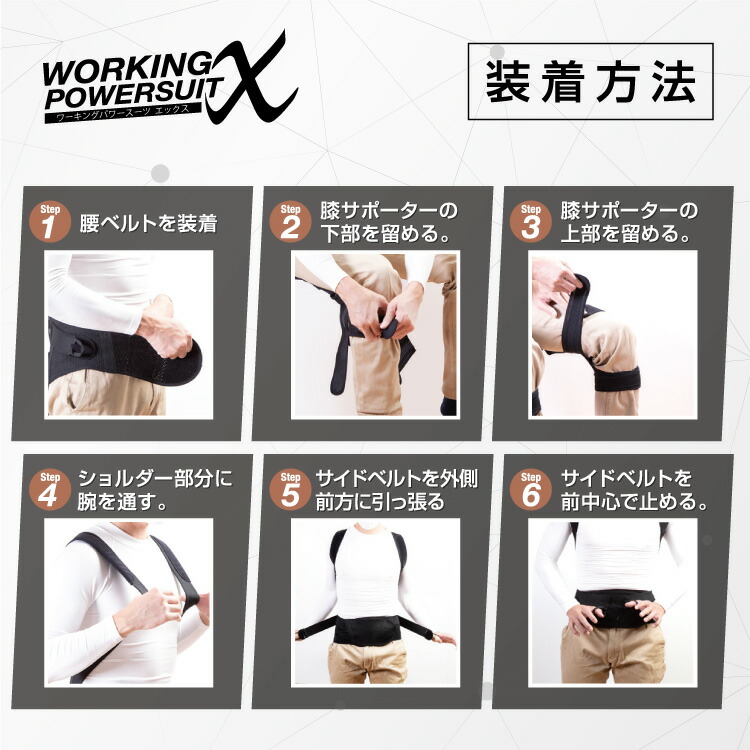 WORKING POWERSUIT X
ワーキングパワースーツ エックス

装着方法

Step 1 腰ベルトを装着

Step 2 膝サポーターの下部を留める。

Step 3 膝サポーターの上部を留める。

Step 4 ショルダー部分に腕を通す。

Step 5 サイドベルトを外側前方に引っ張る

Step 6 サイドベルトを前中心で止める。