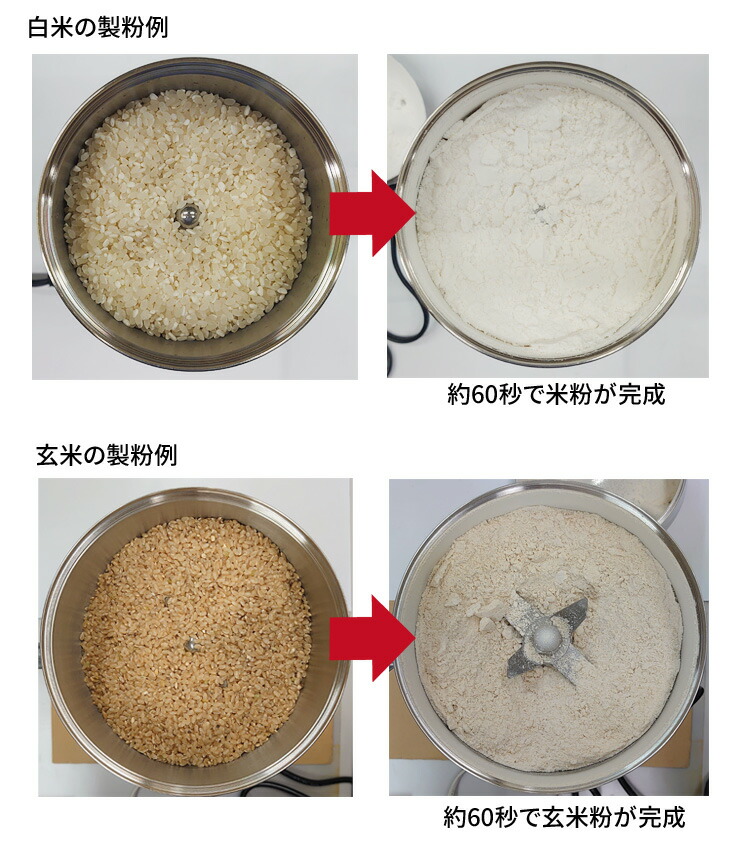 白米の製粉例

約60秒で米粉が完成

玄米の製粉例

約60秒で玄米粉が完成