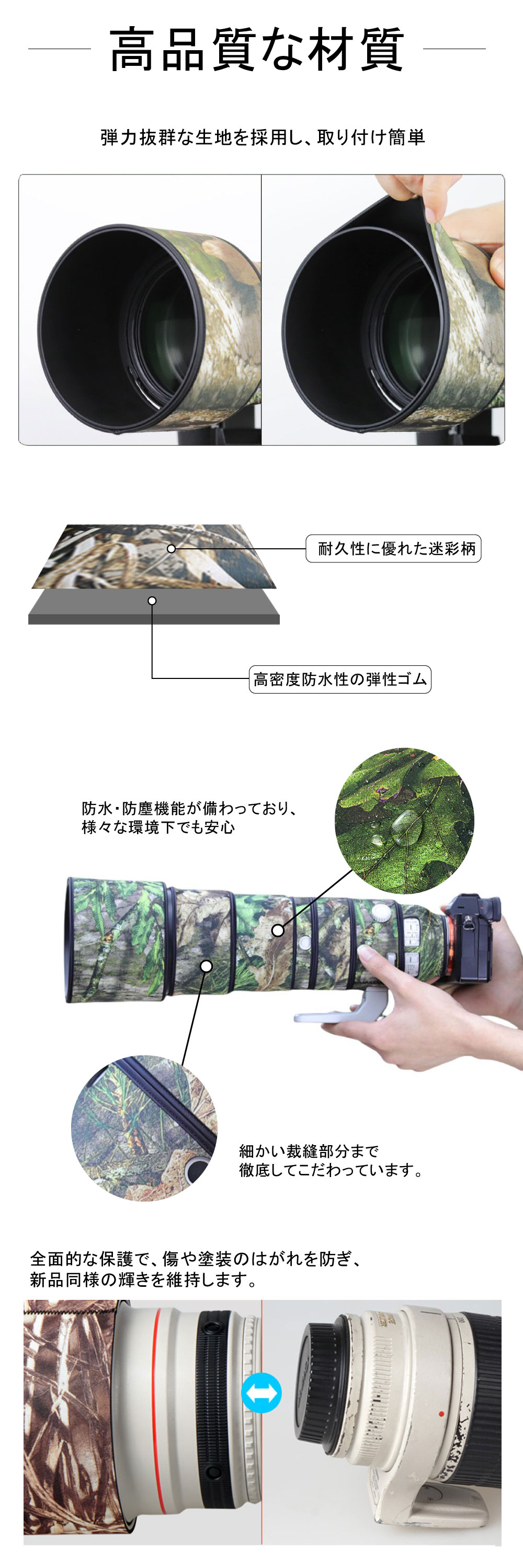 高品質な材質

弾力抜群な生地を採用し、取り付け簡単

耐久性に優れた迷彩柄

高密度防水性の弾性ゴム

防水・防塵機能が備わっており、様々な環境下でも安心

細かい裁縫部分まで徹底してこだわっています。

全面的な保護で、傷や塗装のはがれを防ぎ、新品同様の輝きを維持します。