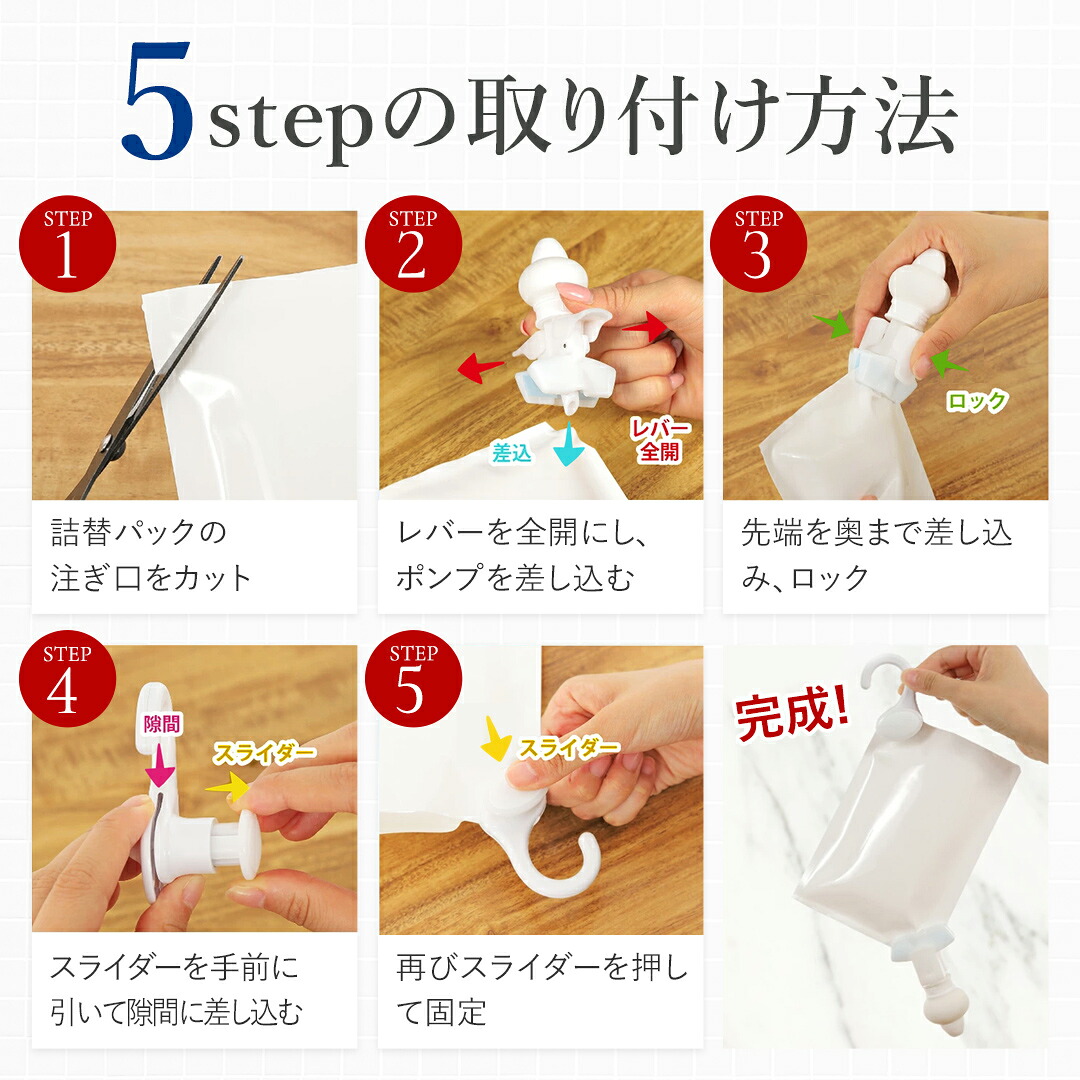 5stepの取り付け方法

STEP 1

詰替パックの注ぎ口をカット

STEP 2

差込

レバー全開

レバーを全開にし、ポンプを差し込む

STEP 3

ロック

先端を奥まで差し込み、ロック

STEP 4

隙間

スライダー

スライダーを手前に引いて隙間に差し込む

STEP 5

スライダー

再びスライダーを押して固定

完成!