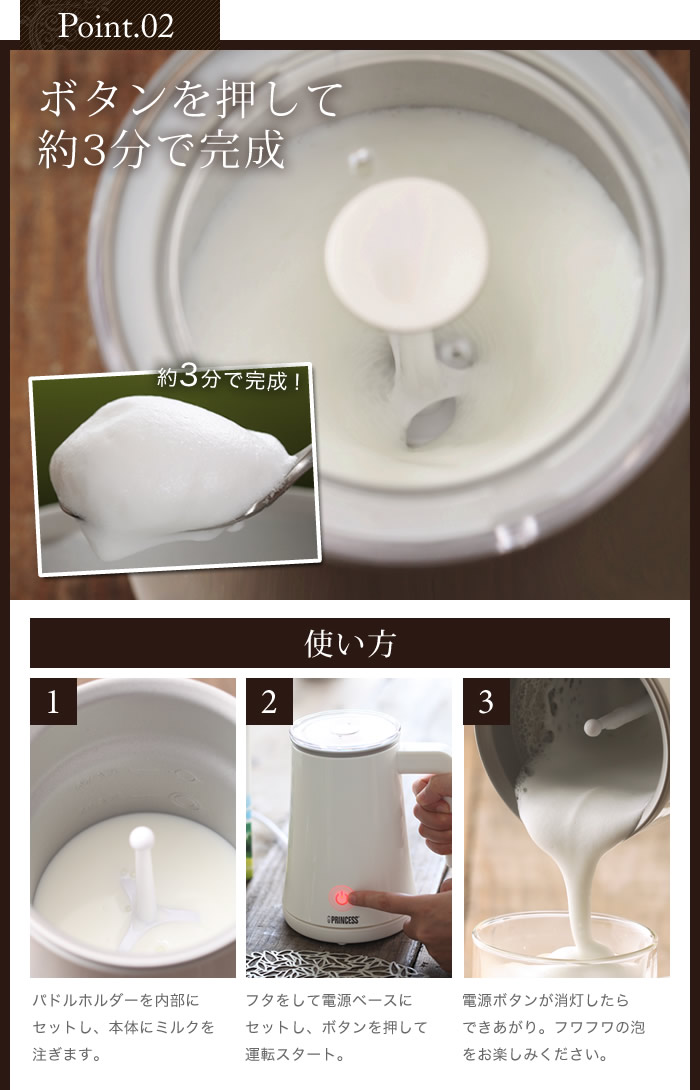 Point.02

ボタンを押して
約3分で完成

約3分で完成！

使い方

1

パドルホルダーを内部にセットし、本体にミルクを注ぎます。

2

PRINCESS

フタをして電源ベースにセットし、ボタンを押して運転スタート。

3

電源ボタンが消灯したらできあがり。フワフワの泡をお楽しみください。