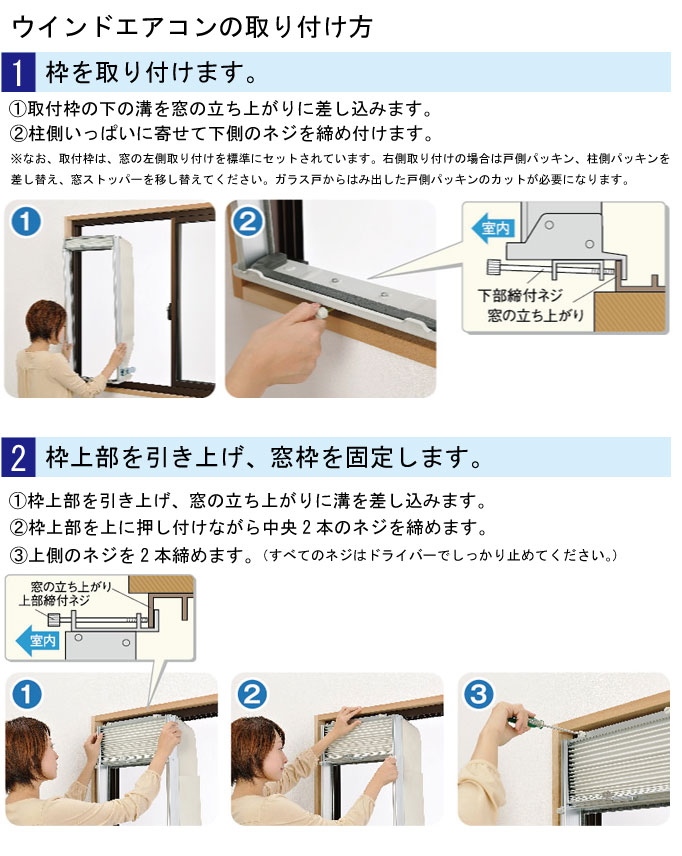 ウインドエアコンの取り付け方

1 枠を取り付けます。

①取付枠の下の溝を窓の立ち上がりに差し込みます。
②柱側いっぱいに寄せて下側のネジを締め付けます。
※なお、取付枠は、窓の左側取り付けを標準にセットされています。右側取り付けの場合は戸側パッキン、柱側パッキンを差し替え、窓ストッパーを移し替えてください。ガラス戸からはみ出した戸側パッキンのカットが必要になります。

①

②

室内
下部締付ネジ
窓の立ち上がり

2 枠上部を引き上げ、窓枠を固定します。

①枠上部を引き上げ、窓の立ち上がりに溝を差し込みます。
②枠上部を上に押し付けながら中央２本のネジを締めます。
③上側のネジを２本締めます。（すべてのネジはドライバーでしっかり止めてください。）

窓の立ち上がり
上部締付ネジ
室内

①

②

③