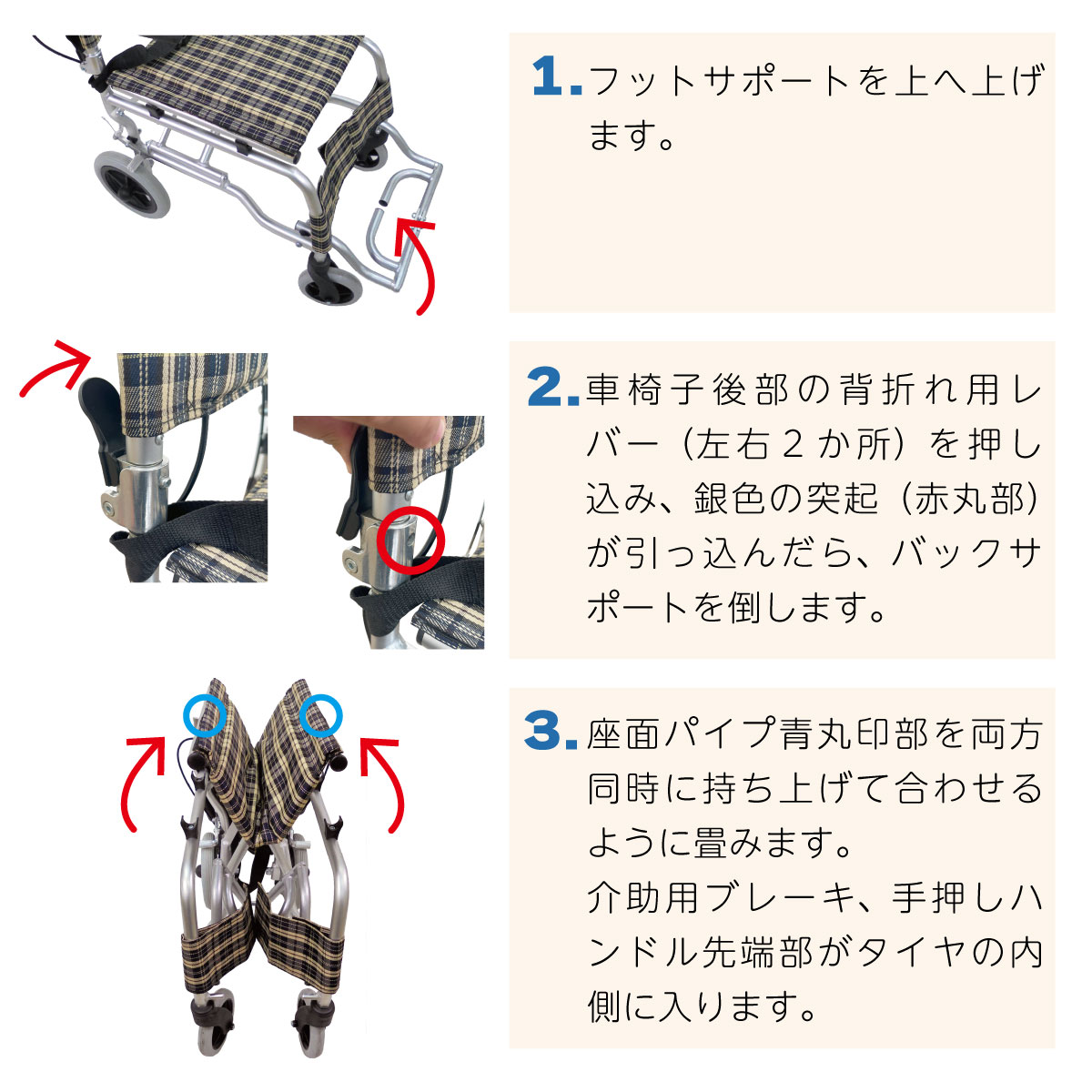 1. フットサポートを上へ上げます。

2. 車椅子後部の背折れ用レバー（左右２か所）を押し込み、銀色の突起（赤丸部）が引っ込んだら、バックサポートを倒します。

3. 座面パイプ青丸印部を両方同時に持ち上げて合わせるように畳みます。
介助用ブレーキ、手押しハンドル先端部がタイヤの内側に入ります。