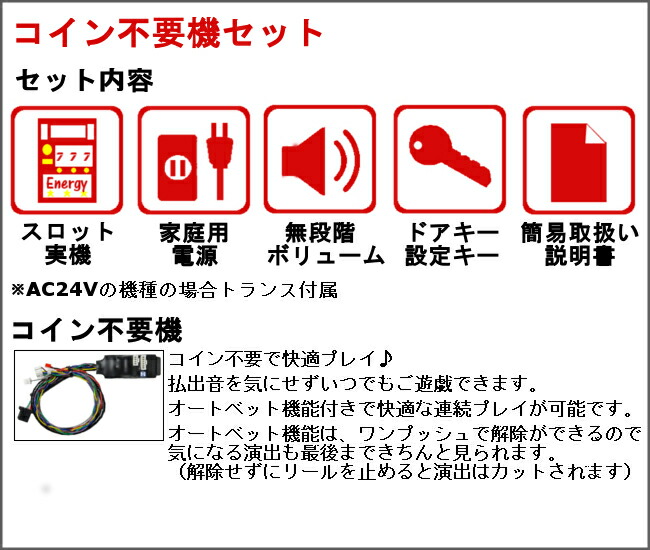 コイン不要機セット

セット内容

777
Energy

スロット実機

家庭用電源

無段階ボリューム

ドアキー設定キー

簡易取扱い説明書

※AC24Vの機種の場合トランス付属

コイン不要機

コイン不要で快適プレイ♪
払出音を気にせずいつでもご遊戯できます。
オートベット機能付きで快適な連続プレイが可能です。
オートベット機能は、ワンプッシュで解除ができるので気になる演出も最後まできちんと見られます。
（解除せずにリールを止めると演出はカットされます）