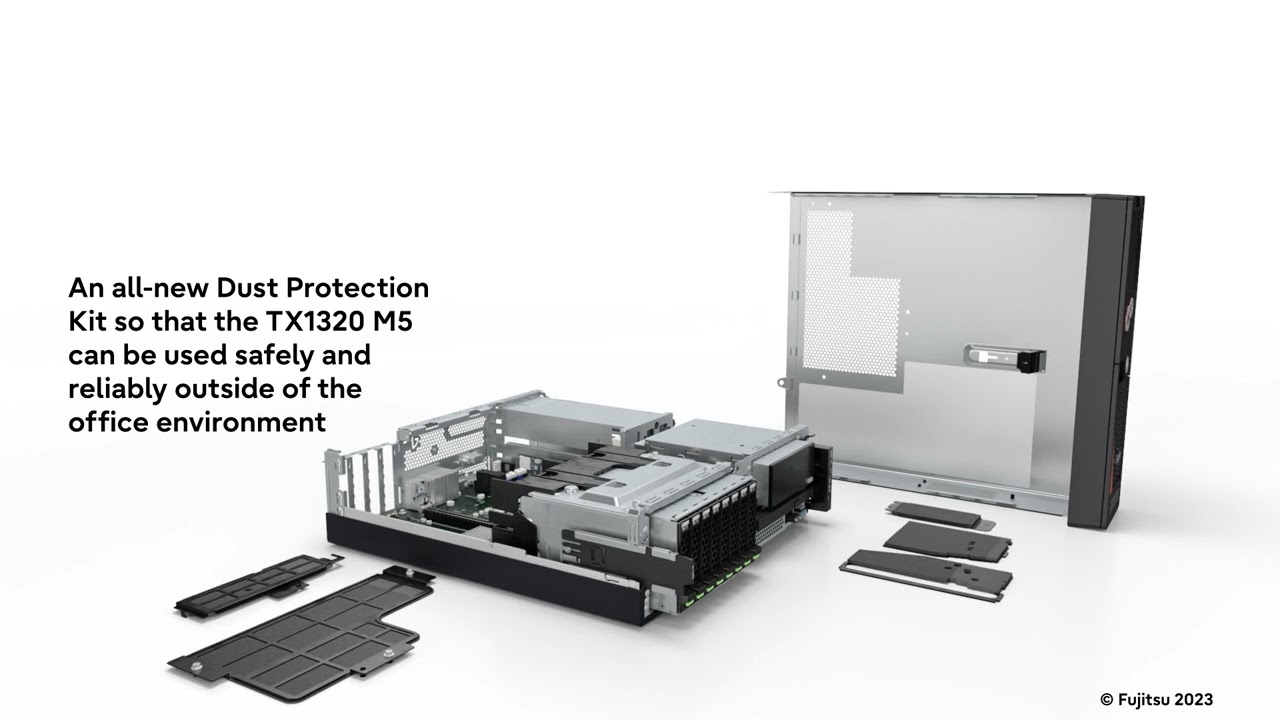 An all-new Dust Protection Kit so that the TX1320 M5 can be used safely and reliably outside of the office environment

© Fujitsu 2023