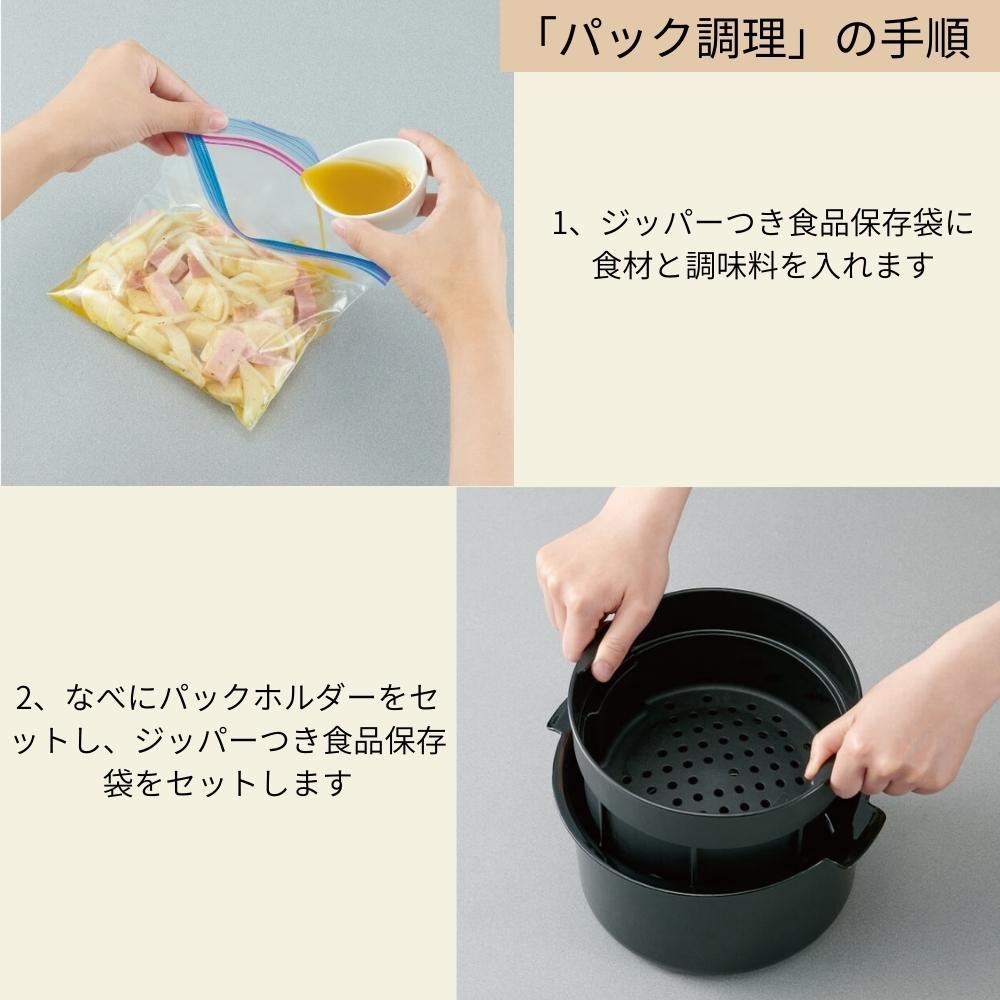 「パック調理」の手順

1、ジッパーつき食品保存袋に食材と調味料を入れます

2、なべにパックホルダーをセットし、ジッパーつき食品保存袋をセットします