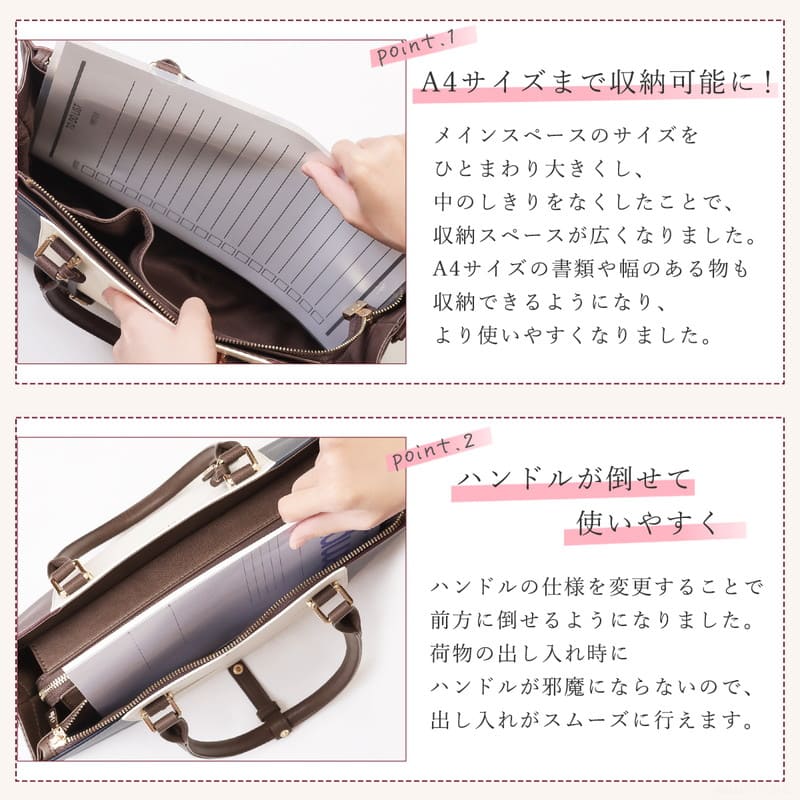 point.1

A4サイズまで収納可能に！

メインスペースのサイズを
ひとまわり大きくし、
中のしきりをなくしたことで、
収納スペースが広くなりました。
A4サイズの書類や幅のある物も
収納できるようになり、
より使いやすくなりました。

point.2

ハンドルが倒せて
使いやすく

ハンドルの仕様を変更することで
前方に倒せるようになりました。
荷物の出し入れ時に
ハンドルが邪魔にならないので、
出し入れがスムーズに行えます。