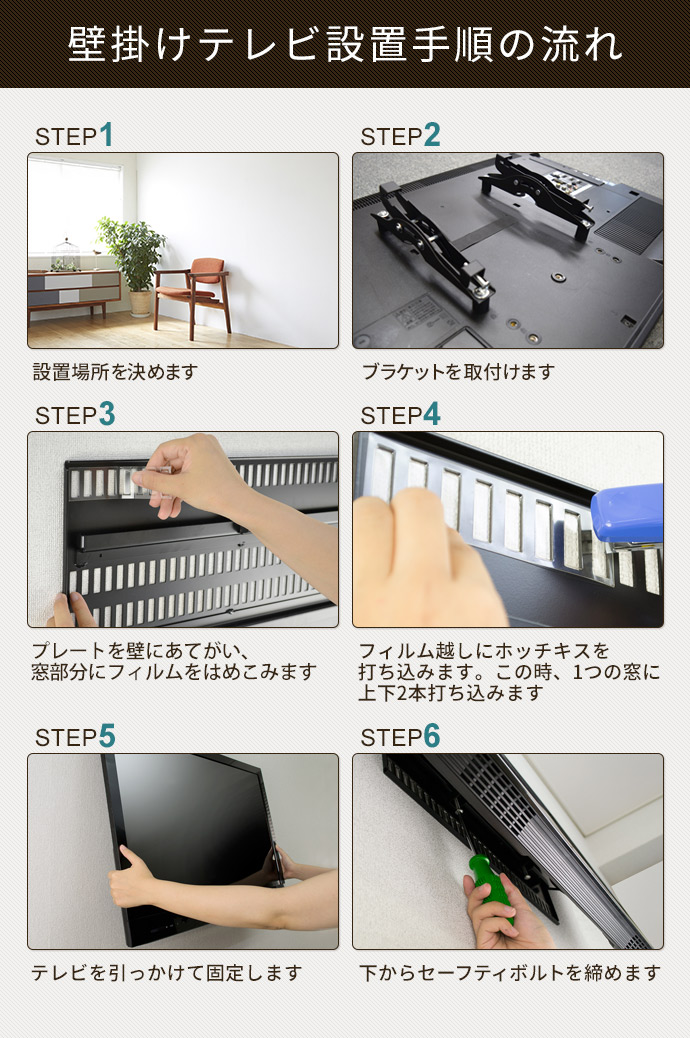 壁掛けテレビ設置手順の流れ

STEP1

設置場所を決めます

STEP2

ブラケットを取付けます

STEP3

プレートを壁にあてがい、窓部分にフィルムをはめこみます

STEP4

フィルム越しにホッチキスを打ち込みます。この時、1つの窓に上下2本打ち込みます

STEP5

テレビを引っかけて固定します

STEP6

下からセーフティボルトを締めます