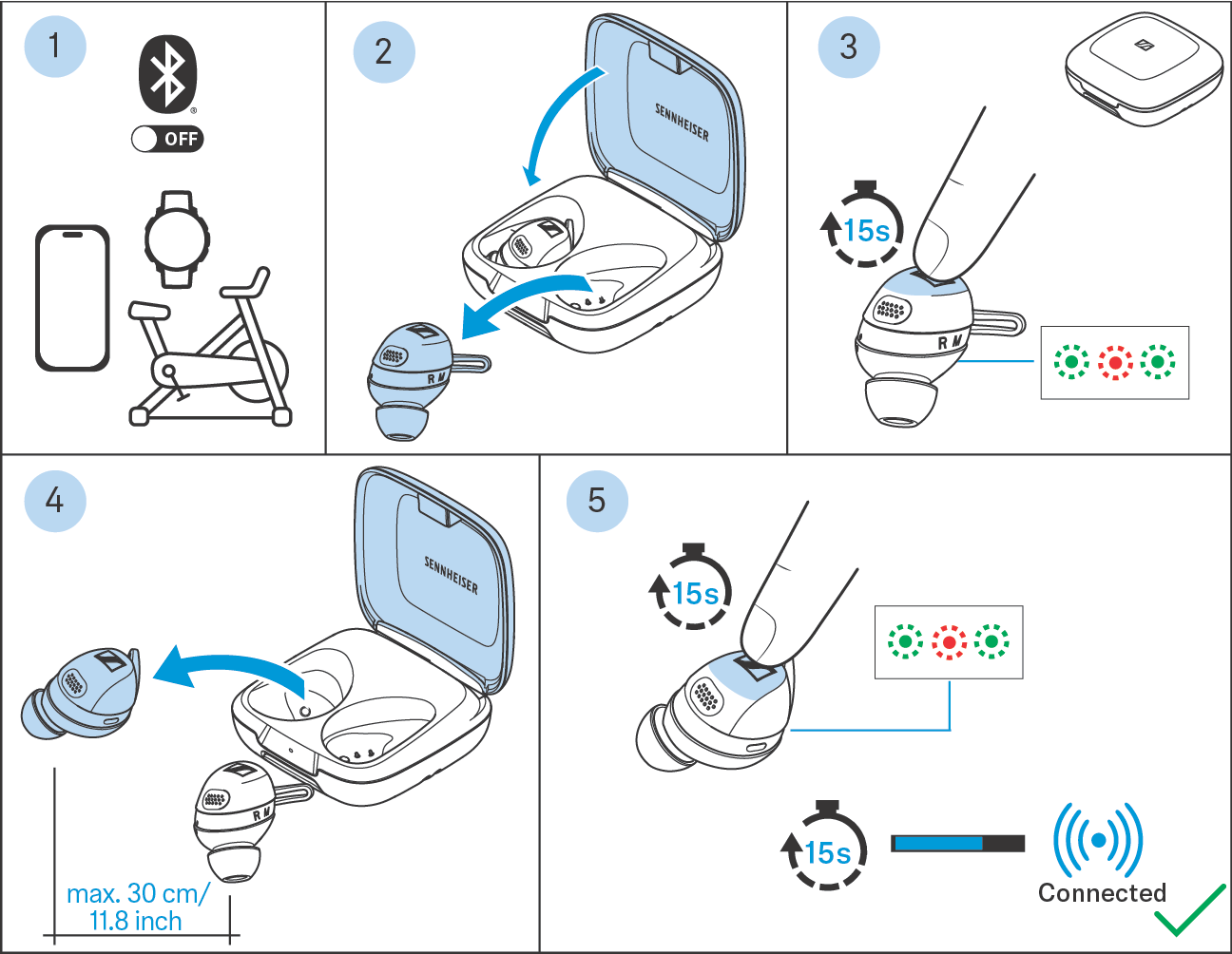 1

OFF

2

SENNHEISER

R M

3

15s

R M

4

SENNHEISER

R M

max. 30 cm/ 11.8 inch

5

15s

15s

Connected