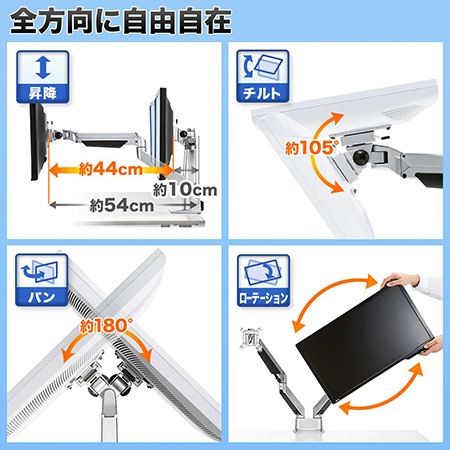 全方向に自由自在

昇降

約44cm
約10cm
約54cm

チルト

約105°

パン

約180°

ローテーション