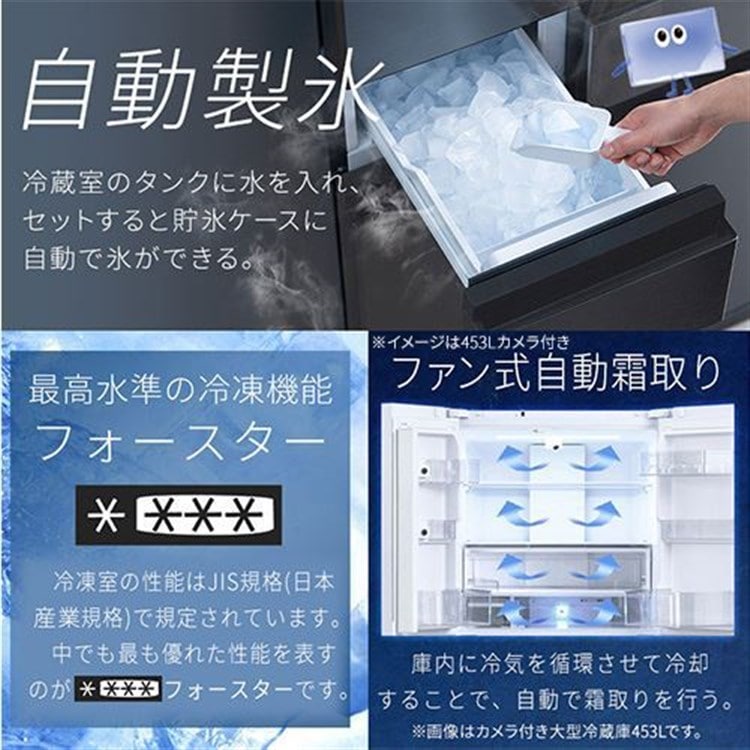 自動製氷

冷蔵室のタンクに水を入れ、セットすると貯氷ケースに自動で氷ができる。

最高水準の冷凍機能
フォースター

＊＊＊＊

冷凍室の性能はJIS規格(日本産業規格)で規定されています。中でも最も優れた性能を表すのが＊＊＊＊フォースターです。

※イメージは453Lカメラ付き
ファン式自動霜取り

庫内に冷気を循環させて冷却することで、自動で霜取りを行う。
※画像はカメラ付き大型冷蔵庫453Lです。