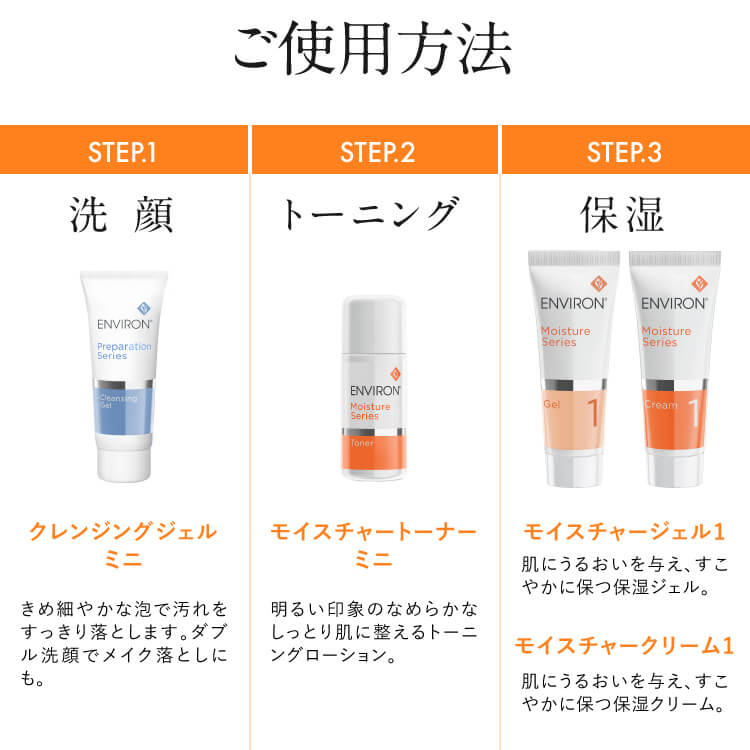 ご使用方法

STEP.1

洗 顔

ENVIRON
Preparation Series
Cleansing Gel

クレンジングジェル ミニ

きめ細やかな泡で汚れをすっきり落とします。ダブル洗顔でメイク落としにも。

STEP.2

トーニング

ENVIRON
Moisture Series
Toner

モイスチャートーナー ミニ

明るい印象のなめらかなしっとり肌に整えるトーニングローション。

STEP.3

保湿

ENVIRON
Moisture Series
Gel 1

ENVIRON
Moisture Series
Cream 1

モイスチャージェル1

肌にうるおいを与え、すこやかに保つ保湿ジェル。

モイスチャークリーム1

肌にうるおいを与え、すこやかに保つ保湿クリーム。