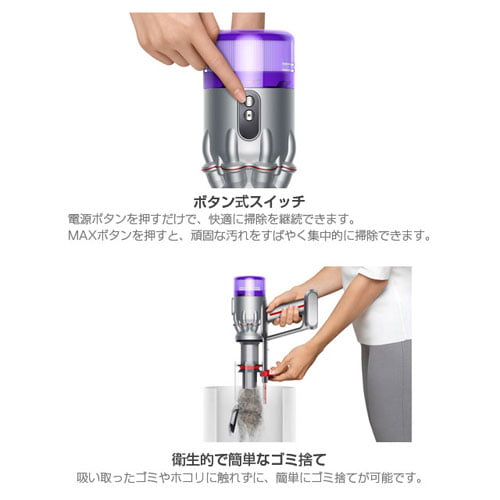 ボタン式スイッチ
電源ボタンを押すだけで、快適に掃除を継続できます。
MAXボタンを押すと、頑固な汚れをすばやく集中的に掃除できます。

衛生的で簡単なゴミ捨て
吸い取ったゴミやホコリに触れずに、簡単にゴミ捨てが可能です。