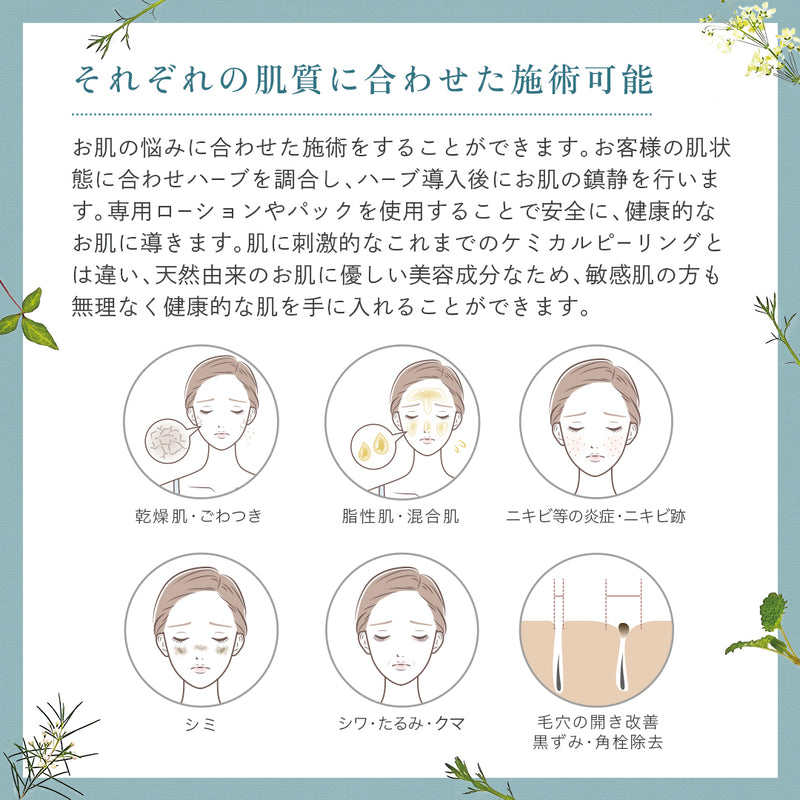 それぞれの肌質に合わせた施術可能

お肌の悩みに合わせた施術をすることができます。お客様の肌状態に合わせハーブを調合し、ハーブ導入後にお肌の鎮静を行います。専用ローションやパックを使用することで安全に、健康的なお肌に導きます。肌に刺激的なこれまでのケミカルピーリングとは違い、天然由来のお肌に優しい美容成分なため、敏感肌の方も無理なく健康的な肌を手に入れることができます。

乾燥肌・ごわつき

脂性肌・混合肌

ニキビ等の炎症・ニキビ跡

シミ

シワ・たるみ・クマ

毛穴の開き改善
黒ずみ・角栓除去