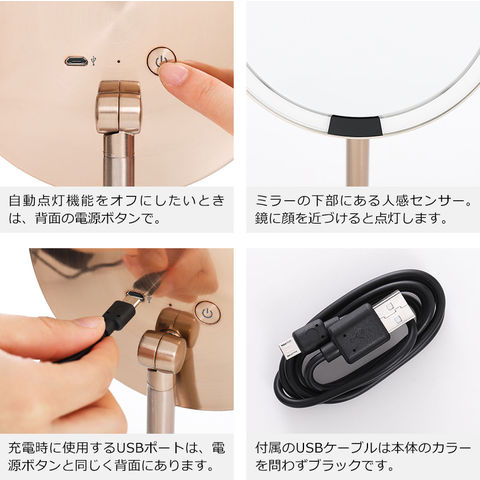 自動点灯機能をオフにしたいときは、背面の電源ボタンで。

ミラーの下部にある人感センサー。鏡に顔を近づけると点灯します。

充電時に使用するUSBポートは、電源ボタンと同じく背面にあります。

付属のUSBケーブルは本体のカラーを問わずブラックです。