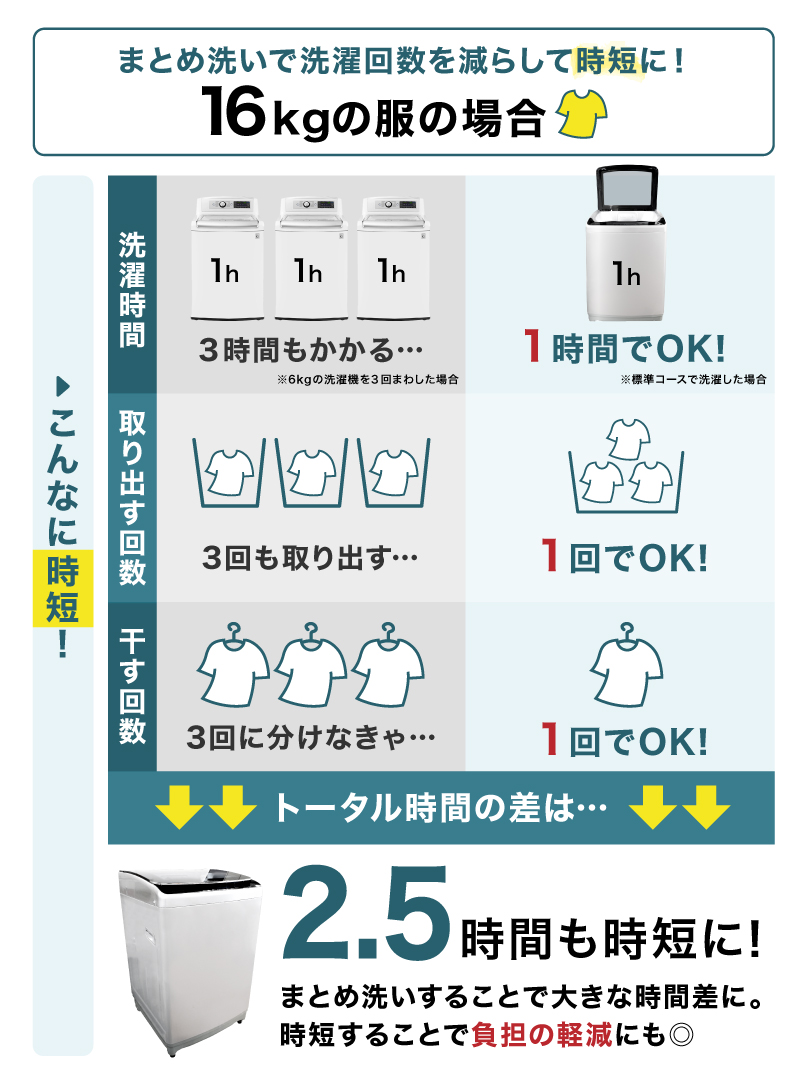 まとめ洗いで洗濯回数を減らして時短に！

16kgの服の場合

▶こんなに時短！

洗濯時間

1h 1h 1h

3時間もかかる…

※6kgの洗濯機を3回まわした場合

1h

1時間でOK!

※標準コースで洗濯した場合

取り出す回数

3回も取り出す…

1回でOK!

干す回数

3回に分けなきゃ…

1回でOK!

トータル時間の差は…

2.5時間も時短に！

まとめ洗いすることで大きな時間差に。
時短することで負担の軽減にも◎