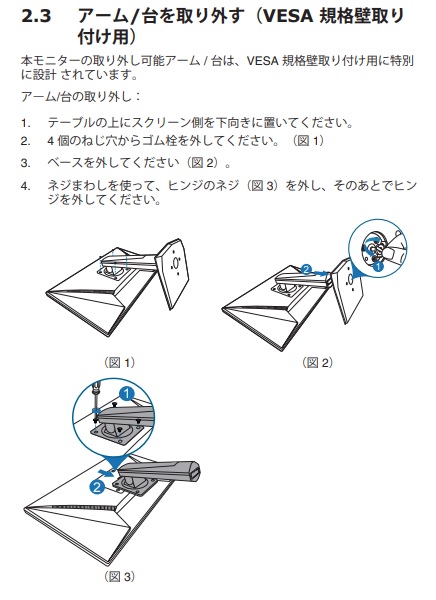 2.3 アーム/台を取り外す（VESA 規格壁取り付け用）

本モニターの取り外し可能アーム / 台は、VESA 規格壁取り付け用に特別に設計 されています。

アーム/台の取り外し：

1. テーブルの上にスクリーン側を下向きに置いてください。
2. 4 個のねじ穴からゴム栓を外してください。（図 1）
3. ベースを外してください（図 2）。
4. ネジまわしを使って、ヒンジのネジ（図 3）を外し、そのあとでヒンジを外してください。

2

1

（図 1）

（図 2）

1

2

（図 3）