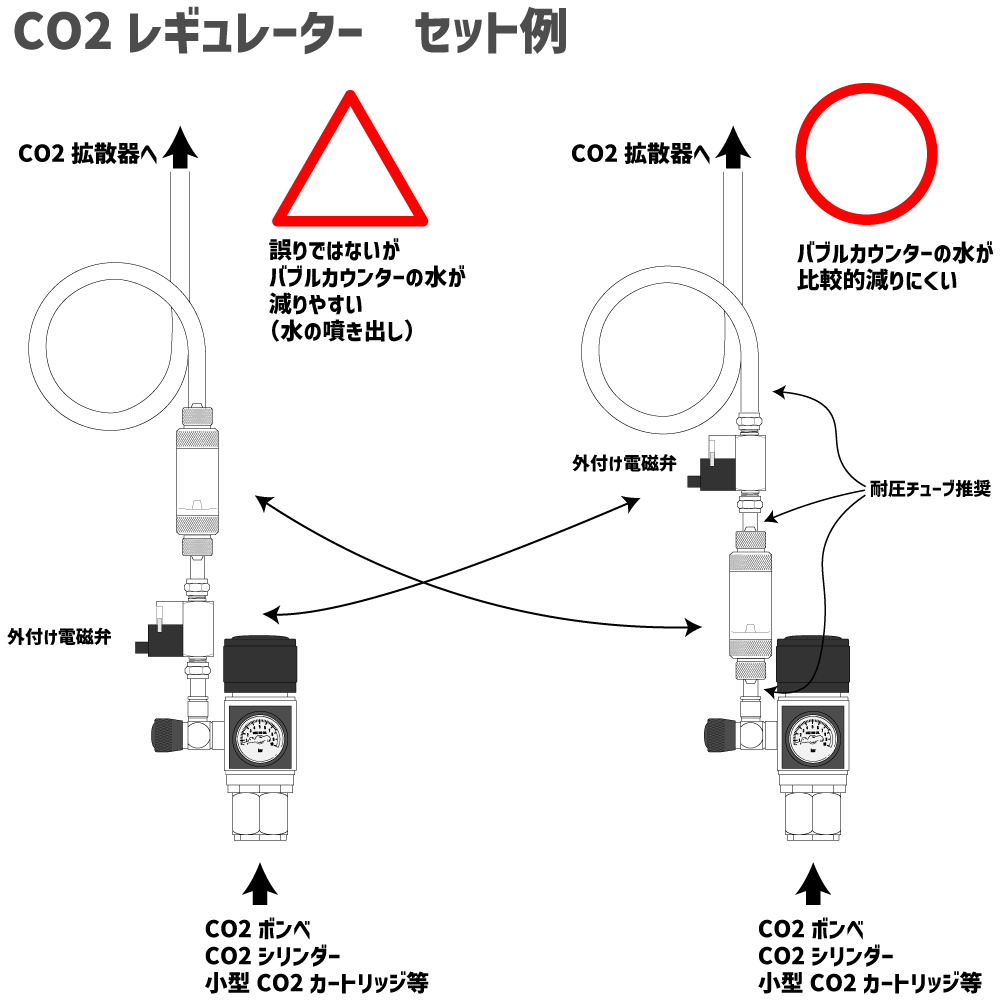 CO2 レギュレーター　セット例

CO2 拡散器へ

誤りではないが
バブルカウンターの水が
減りやすい
（水の噴き出し）

外付け電磁弁

CO2 ボンベ
CO2 シリンダー
小型 CO2 カートリッジ等

CO2 拡散器へ

バブルカウンターの水が
比較的減りにくい

外付け電磁弁

耐圧チューブ推奨

CO2 ボンベ
CO2 シリンダー
小型 CO2 カートリッジ等