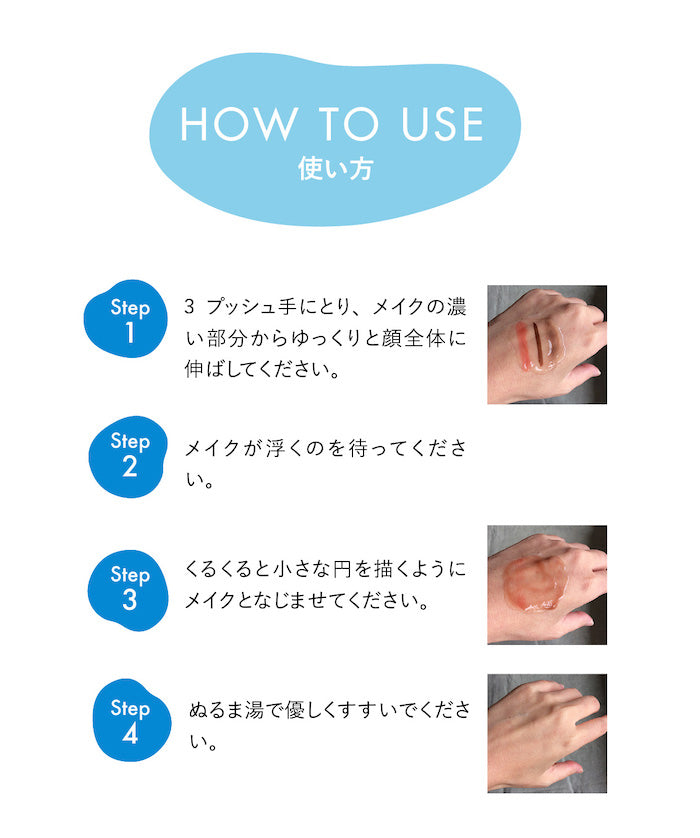 HOW TO USE
使い方

Step 1
3 プッシュ手にとり、メイクの濃い部分からゆっくりと顔全体に伸ばしてください。

Step 2
メイクが浮くのを待ってください。

Step 3
くるくると小さな円を描くようにメイクとなじませてください。

Step 4
ぬるま湯で優しくすすいでください。