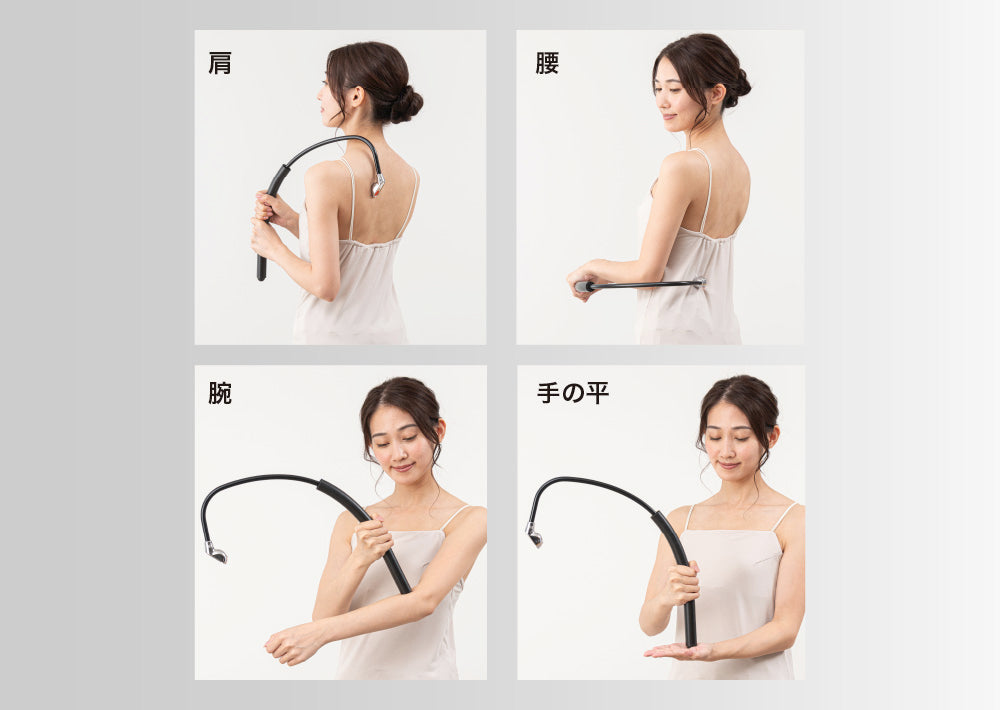 肩

腰

腕

手の平