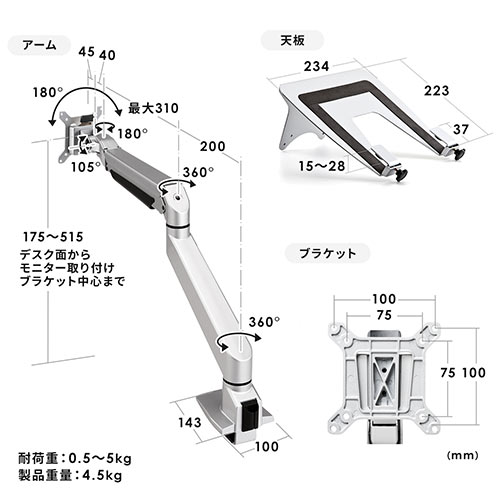 アーム

45 40

180°

最大310

180°

105°

200

360°

175～515
デスク面から
モニター取り付け
ブラケット中心まで

360°

143

100

耐荷重：0.5～5kg
製品重量：4.5kg

天板

234

223

37

15～28

ブラケット

100

75

75 100

(mm)