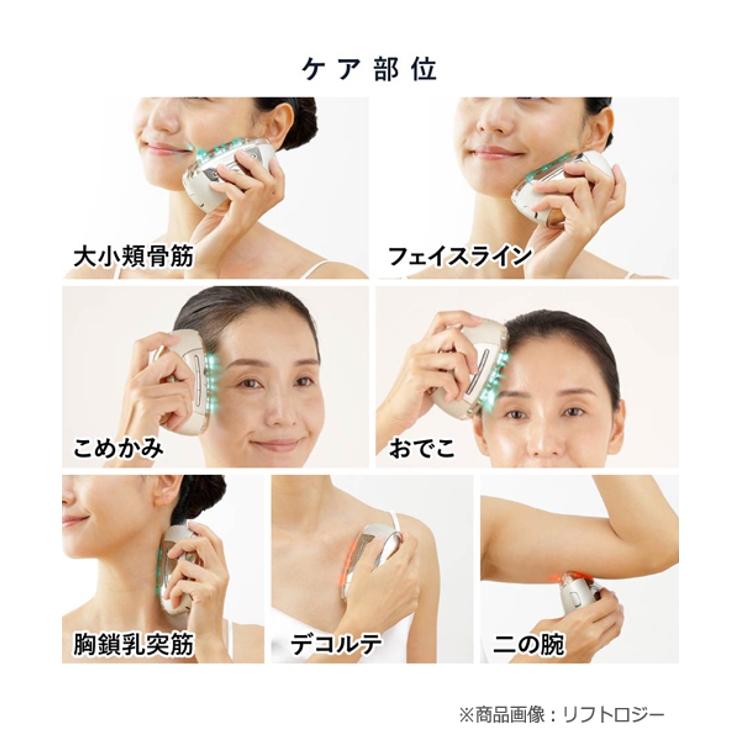 ケア部位

大小頬骨筋

フェイスライン

こめかみ

おでこ

胸鎖乳突筋

デコルテ

二の腕

※商品画像：リフトロジー