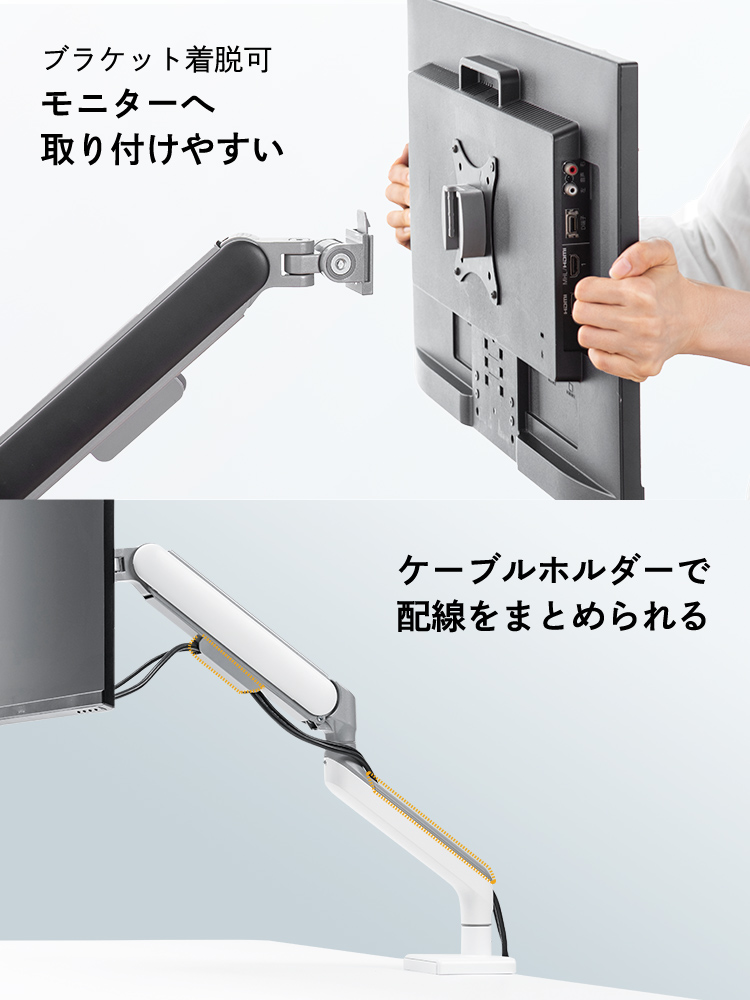 ブラケット着脱可
モニターへ
取り付けやすい

ケーブルホルダーで
配線をまとめられる