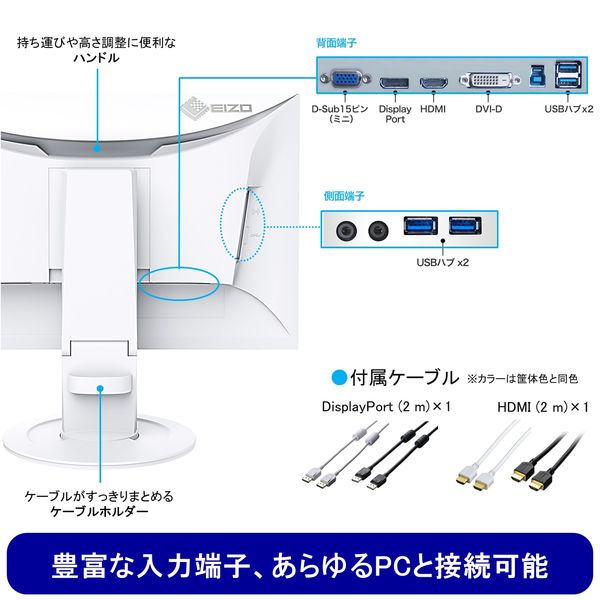 持ち運びや高さ調整に便利な
ハンドル

EIZO

背面端子

D-Sub15ピン
(ミニ)

Display
Port

HDMI

DVI-D

USBハブx2

側面端子

USBハブ x2

●付属ケーブル ※カラーは筐体色と同色

DisplayPort (2 m)×1

HDMI (2 m)×1

ケーブルがすっきりまとめる
ケーブルホルダー

豊富な入力端子、あらゆるPCと接続可能