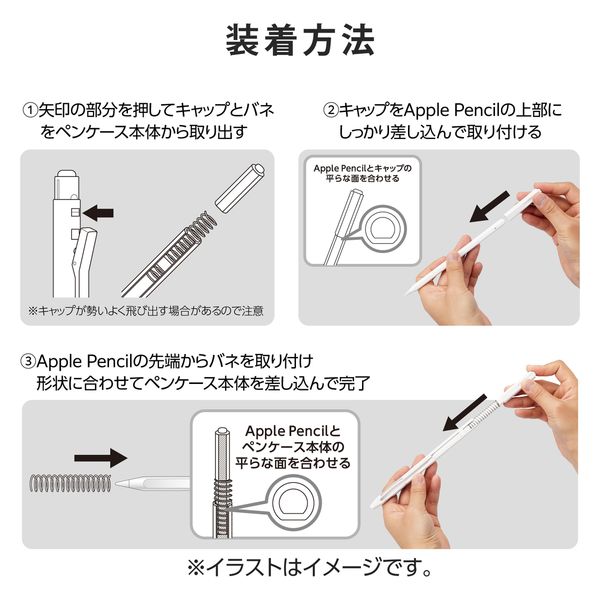 装着方法

①矢印の部分を押してキャップとバネをペンケース本体から取り出す

※キャップが勢いよく飛び出す場合があるので注意

②キャップをApple Pencilの上部にしっかり差し込んで取り付ける

Apple Pencilとキャップの平らな面を合わせる

③Apple Pencilの先端からバネを取り付け形状に合わせてペンケース本体を差し込んで完了

Apple Pencilとペンケース本体の平らな面を合わせる

※イラストはイメージです。