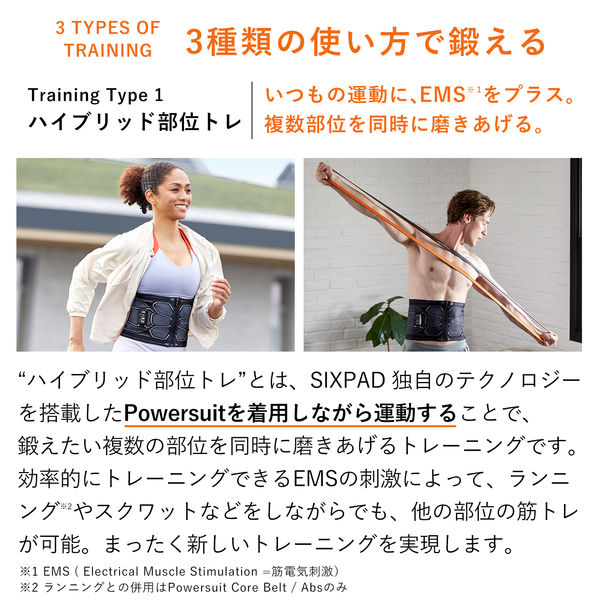 3 TYPES OF TRAINING

3種類の使い方で鍛える

Training Type 1
ハイブリッド部位トレ

いつもの運動に、EMS※1をプラス。
複数部位を同時に磨きあげる。

“ハイブリッド部位トレ”とは、SIXPAD 独自のテクノロジーを搭載したPowersuitを着用しながら運動することで、鍛えたい複数の部位を同時に磨きあげるトレーニングです。効率的にトレーニングできるEMSの刺激によって、ランニング※2やスクワットなどをしながらでも、他の部位の筋トレが可能。まったく新しいトレーニングを実現します。

※1 EMS ( Electrical Muscle Stimulation =筋電気刺激)
※2 ランニングとの併用はPowersuit Core Belt / Absのみ