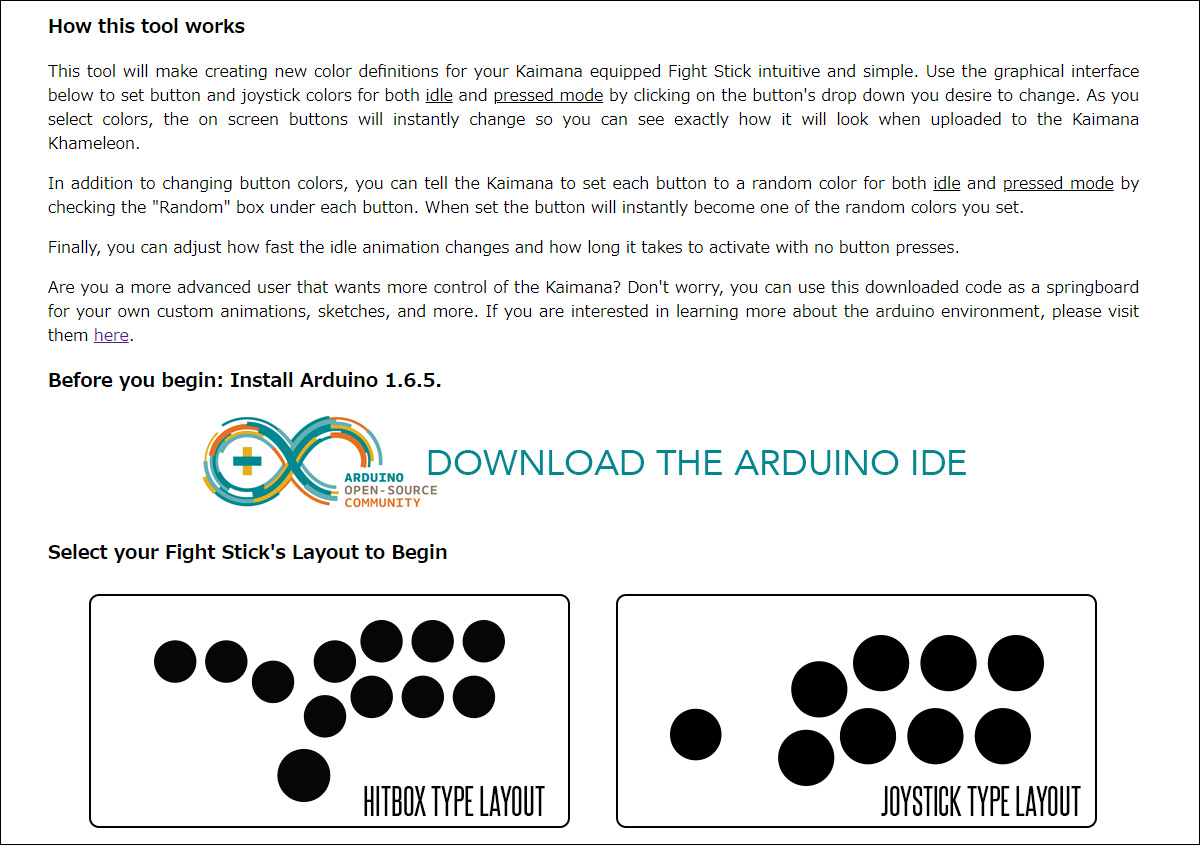 How this tool works

This tool will make creating new color definitions for your Kaimana equipped Fight Stick intuitive and simple. Use the graphical interface below to set button and joystick colors for both idle and pressed mode by clicking on the button's drop down you desire to change. As you select colors, the on screen buttons will instantly change so you can see exactly how it will look when uploaded to the Kaimana Khameleon.

In addition to changing button colors, you can tell the Kaimana to set each button to a random color for both idle and pressed mode by checking the "Random" box under each button. When set the button will instantly become one of the random colors you set.

Finally, you can adjust how fast the idle animation changes and how long it takes to activate with no button presses.

Are you a more advanced user that wants more control of the Kaimana? Don't worry, you can use this downloaded code as a springboard for your own custom animations, sketches, and more. If you are interested in learning more about the arduino environment, please visit them here.

Before you begin: Install Arduino 1.6.5.

ARDUINO OPEN-SOURCE COMMUNITY

DOWNLOAD THE ARDUINO IDE

Select your Fight Stick's Layout to Begin

HITBOX TYPE LAYOUT

JOYSTICK TYPE LAYOUT