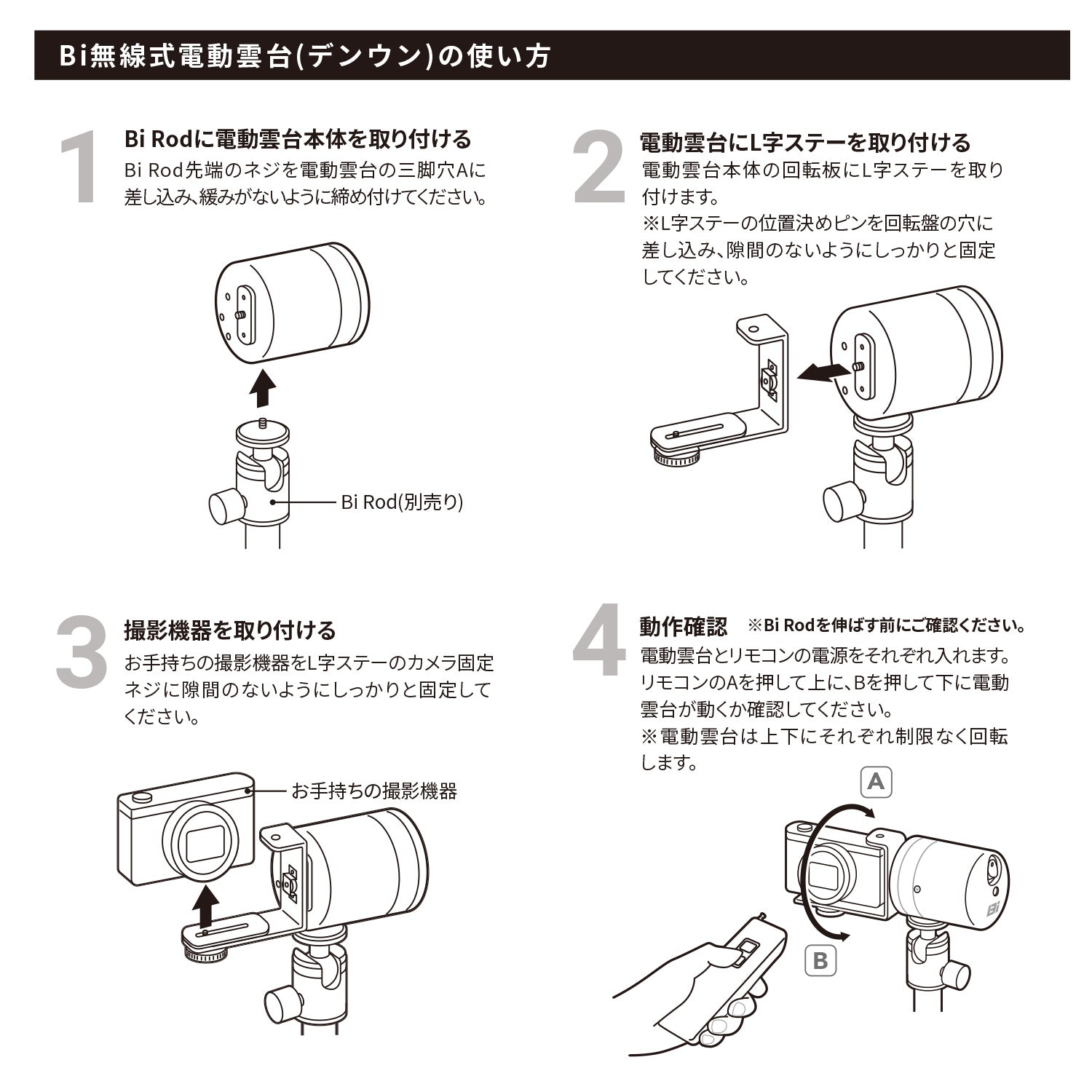 Bi無線式電動雲台(デンウン)の使い方

1
Bi Rodに電動雲台本体を取り付ける
Bi Rod先端のネジを電動雲台の三脚穴Aに差し込み、緩みがないように締め付けてください。

Bi Rod(別売り)

2
電動雲台にL字ステーを取り付ける
電動雲台本体の回転板にL字ステーを取り付けます。
※L字ステーの位置決めピンを回転盤の穴に差し込み、隙間のないようにしっかりと固定してください。

3
撮影機器を取り付ける
お手持ちの撮影機器をL字ステーのカメラ固定ネジに隙間のないようにしっかりと固定してください。

お手持ちの撮影機器

4
動作確認 ※Bi Rodを伸ばす前にご確認ください。
電動雲台とリモコンの電源をそれぞれ入れます。リモコンのAを押して上に、Bを押して下に電動雲台が動くか確認してください。
※電動雲台は上下にそれぞれ制限なく回転します。

A

B

Bi