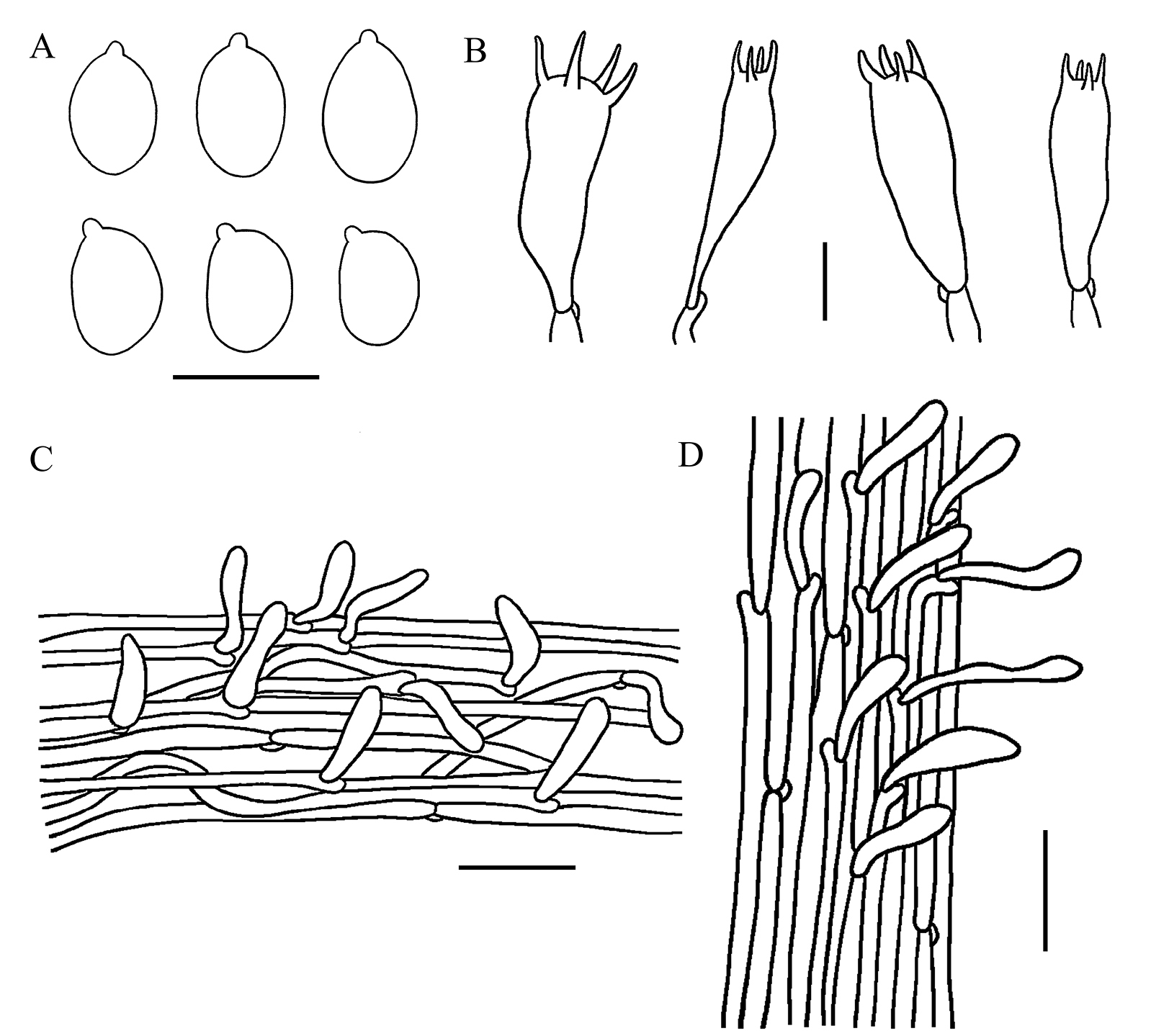 A

B

C

D