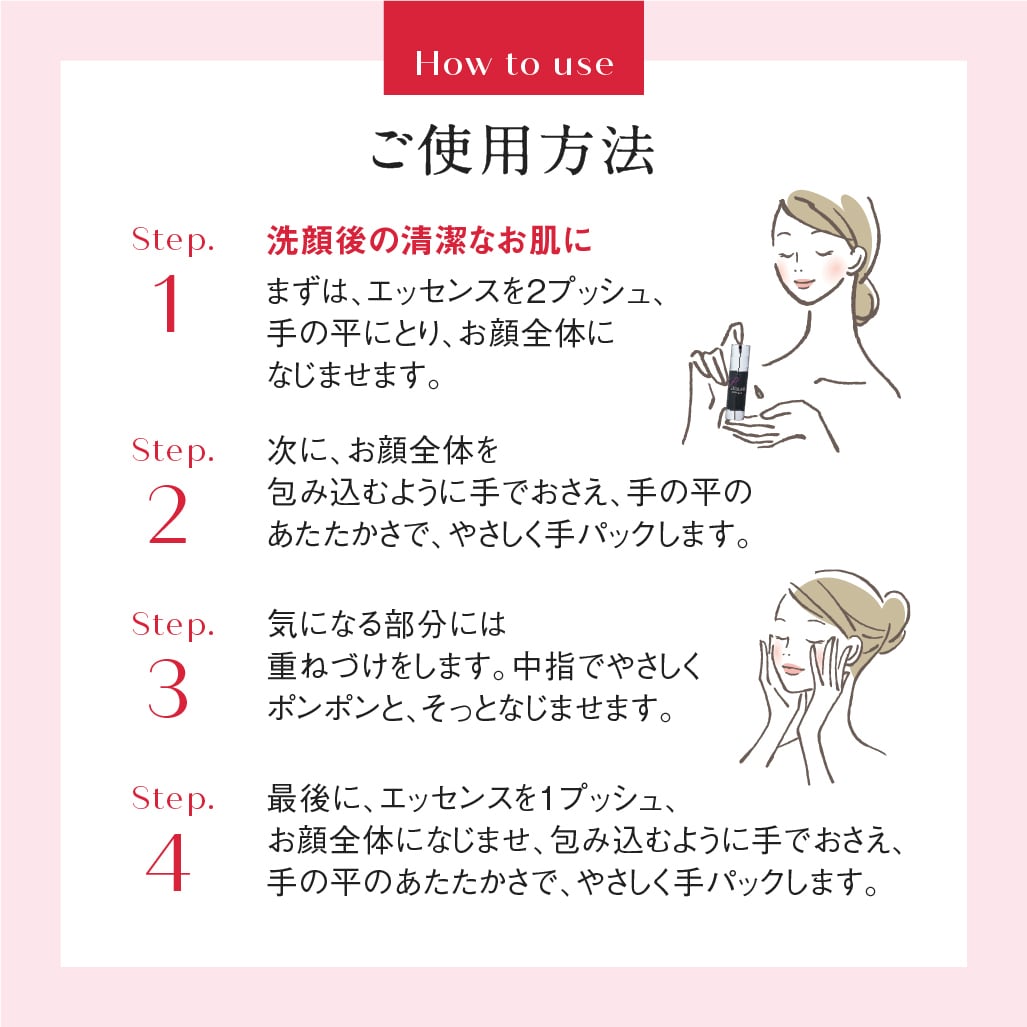 How to use

ご使用方法

Step.
1

洗顔後の清潔なお肌に

まずは、エッセンスを2プッシュ、手の平にとり、お顔全体になじませます。

Step.
2

次に、お顔全体を包み込むように手でおさえ、手の平のあたたかさで、やさしく手パックします。

Step.
3

気になる部分には重ねづけをします。中指でやさしくポンポンと、そっとなじませます。

Step.
4

最後に、エッセンスを1プッシュ、お顔全体になじませ、包み込むように手でおさえ、手の平のあたたかさで、やさしく手パックします。