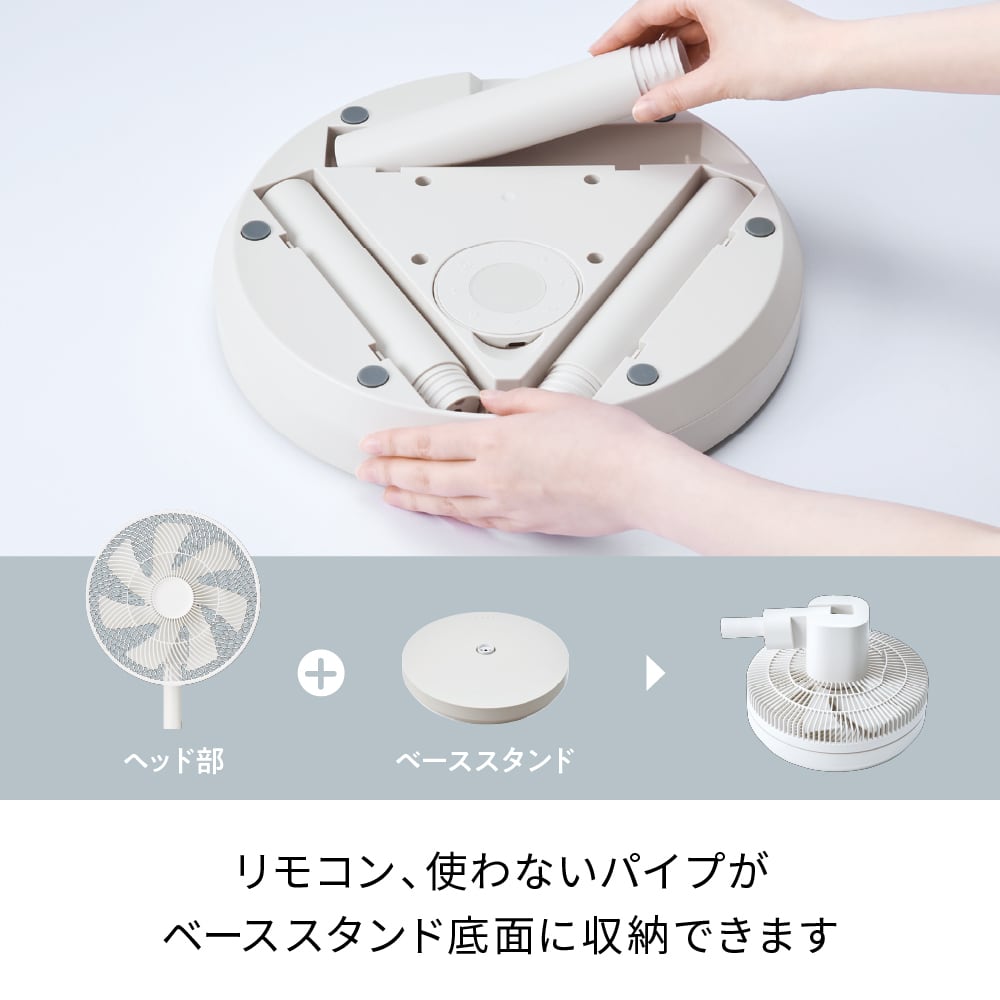 ヘッド部

ベーススタンド

リモコン、使わないパイプが
ベーススタンド底面に収納できます