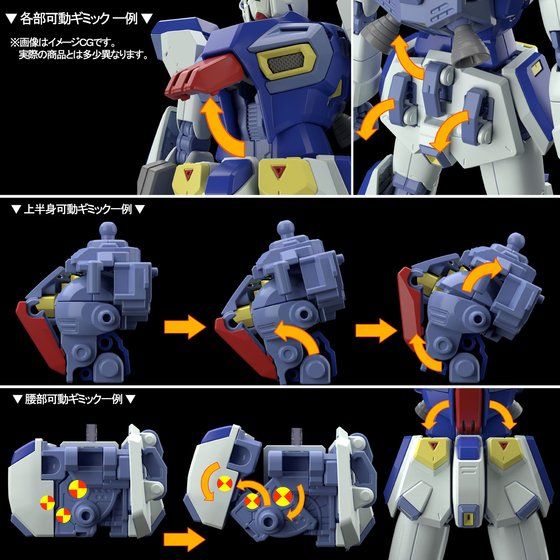 ▼ 各部可動ギミック 一例 ▼
※画像はイメージCGです。
実際の商品とは多少異なります。

▼ 上半身可動ギミック一例 ▼

▼ 腰部可動ギミック一例 ▼