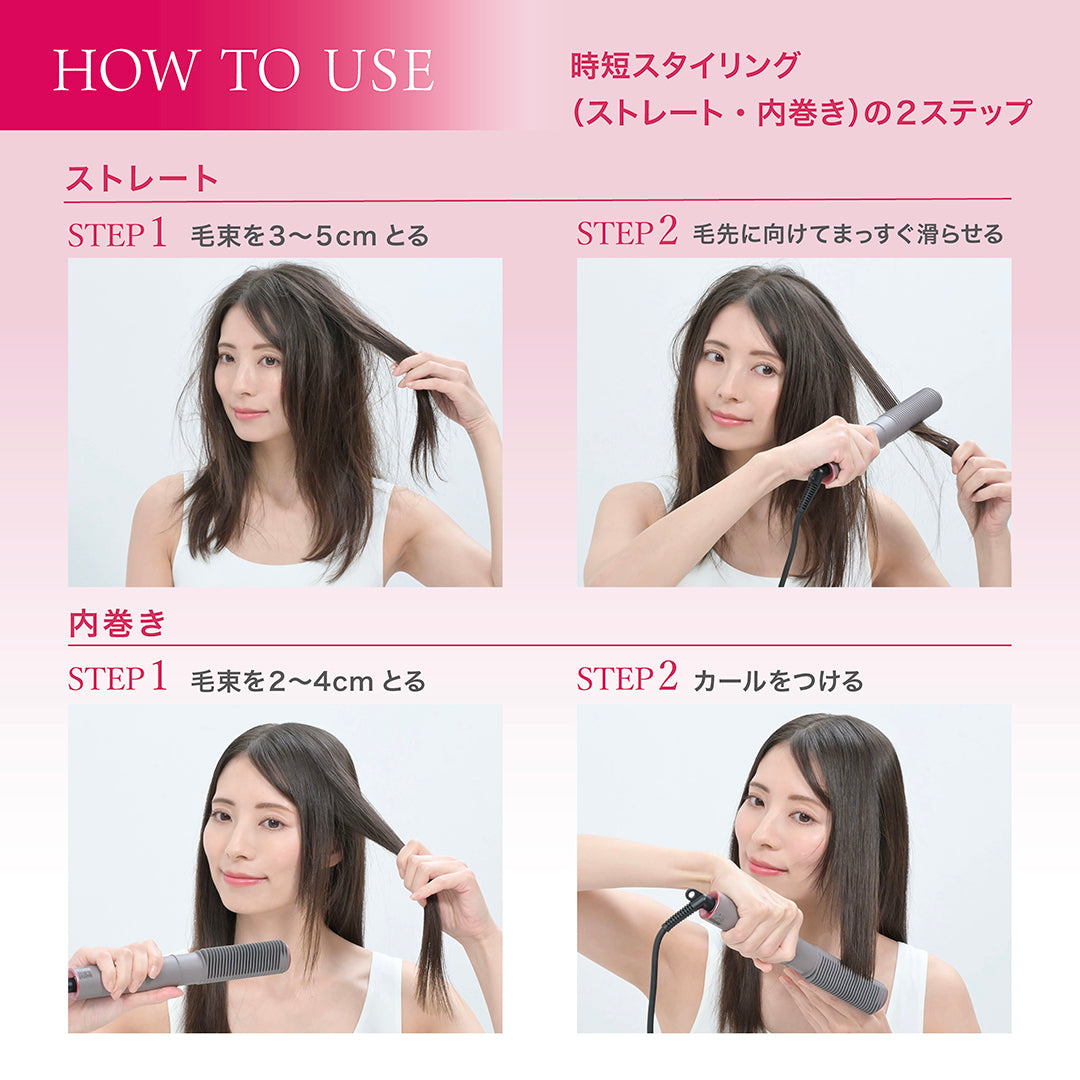 HOW TO USE

時短スタイリング
(ストレート・内巻き)の2ステップ

ストレート

STEP 1 毛束を3〜5cm とる

STEP 2 毛先に向けてまっすぐ滑らせる

内巻き

STEP 1 毛束を2〜4cm とる

STEP 2 カールをつける