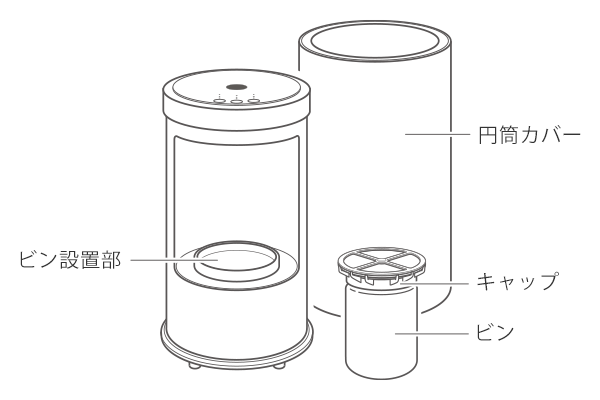 円筒カバー

ビン設置部

キャップ

ビン