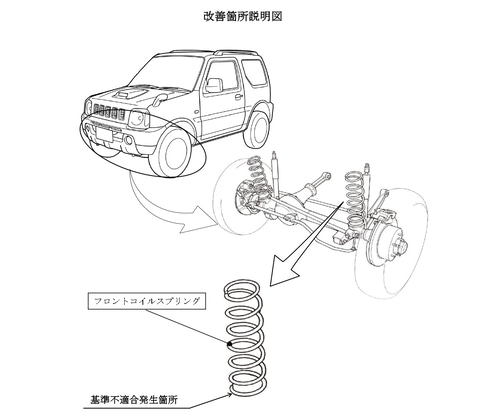 改善箇所説明図

フロントコイルスプリング

基準不適合発生箇所