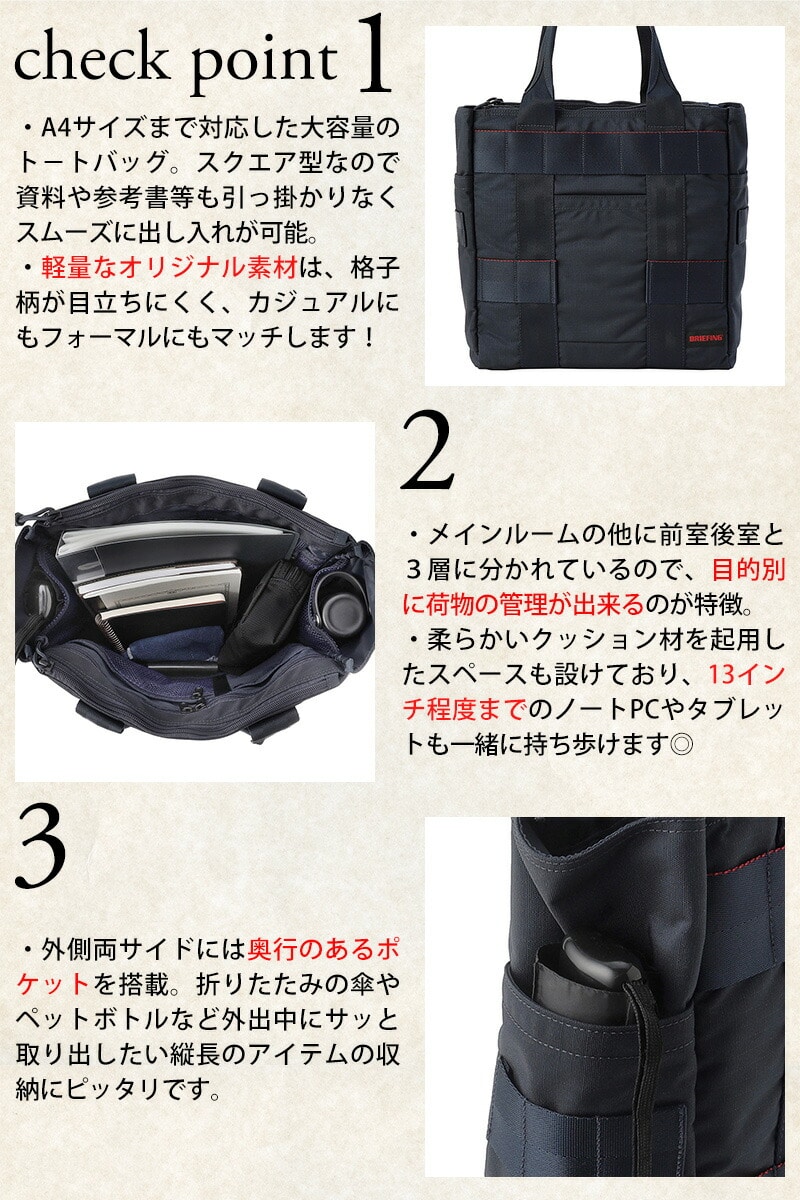 check point 1

・A4サイズまで対応した大容量のトートバッグ。スクエア型なので資料や参考書等も引っ掛かりなくスムーズに出し入れが可能。
・軽量なオリジナル素材は、格子柄が目立ちにくく、カジュアルにもフォーマルにもマッチします！

BRIEFING

2

・メインルームの他に前室後室と３層に分かれているので、目的別に荷物の管理が出来るのが特徴。
・柔らかいクッション材を起用したスペースも設けており、13インチ程度までのノートPCやタブレットも一緒に持ち歩けます◎

3

・外側両サイドには奥行のあるポケットを搭載。折りたたみの傘やペットボトルなど外出中にサッと取り出したい縦長のアイテムの収納にピッタリです。