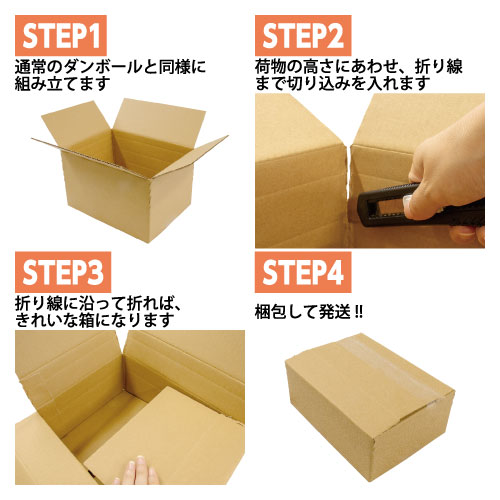 STEP1

通常のダンボールと同様に組み立てます

STEP2

荷物の高さにあわせ、折り線まで切り込みを入れます

STEP3

折り線に沿って折れば、きれいな箱になります

STEP4

梱包して発送!!