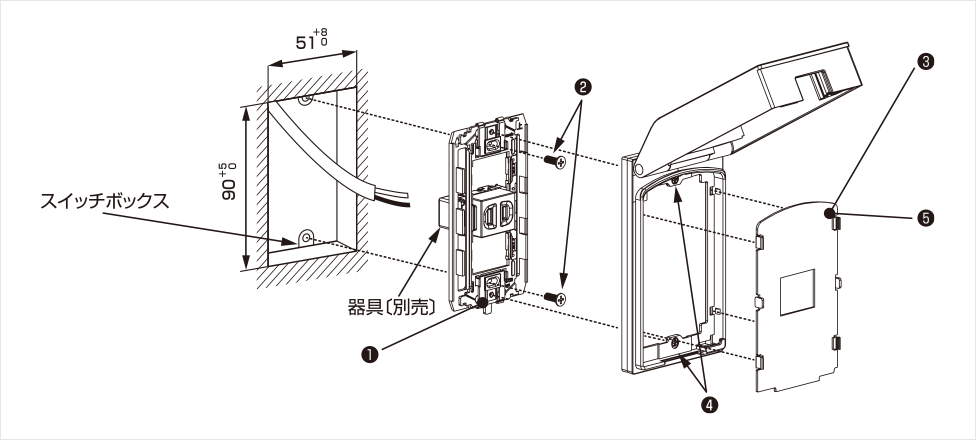 $51^{+8}_{0}$

$90^{+5}_{0}$

スイッチボックス

器具〔別売〕

❶

❷

❸

❹

❺