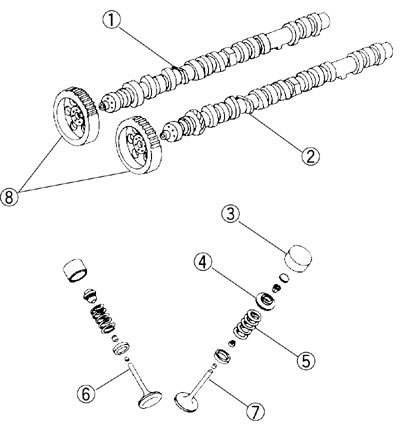 ①
②
⑧
③
④
⑤
⑥
⑦