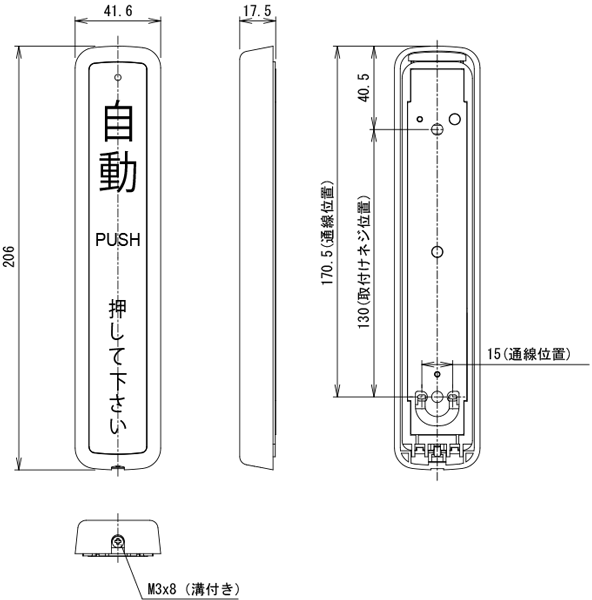 41.6

17.5

206

自動

PUSH

押して下さい

40.5

170.5(通線位置)

130(取付けネジ位置)

15(通線位置)

M3x8 (溝付き)