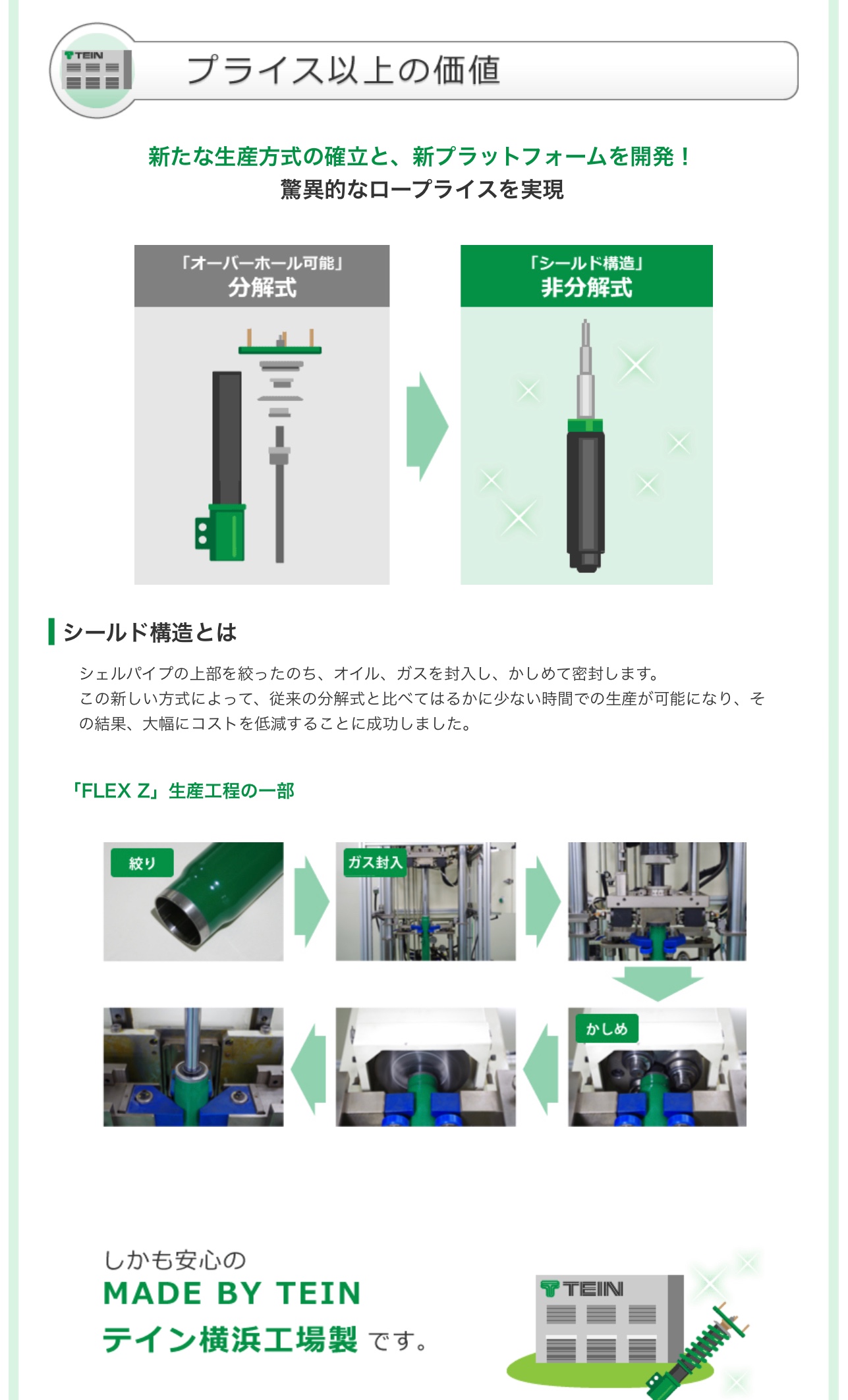 TEIN

プライス以上の価値

新たな生産方式の確立と、新プラットフォームを開発！
驚異的なロープライスを実現

「オーバーホール可能」
分解式

「シールド構造」
非分解式

シールド構造とは

シェルパイプの上部を絞ったのち、オイル、ガスを封入し、かしめて密封します。
この新しい方式によって、従来の分解式と比べてはるかに少ない時間での生産が可能になり、その結果、大幅にコストを低減することに成功しました。

「FLEX Z」生産工程の一部

絞り

ガス封入

かしめ

しかも安心の
MADE BY TEIN
テイン横浜工場製 です。

TEIN