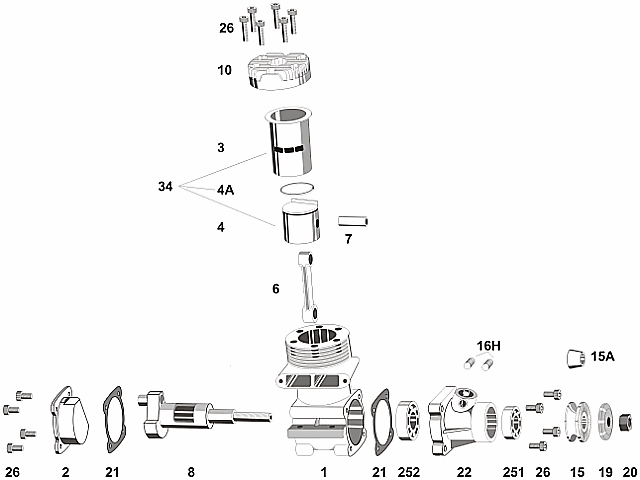 26
10
3
34
4A
4
7
6
16H
15A
26 2 21 8 1 21 252 22 251 26 15 19 20