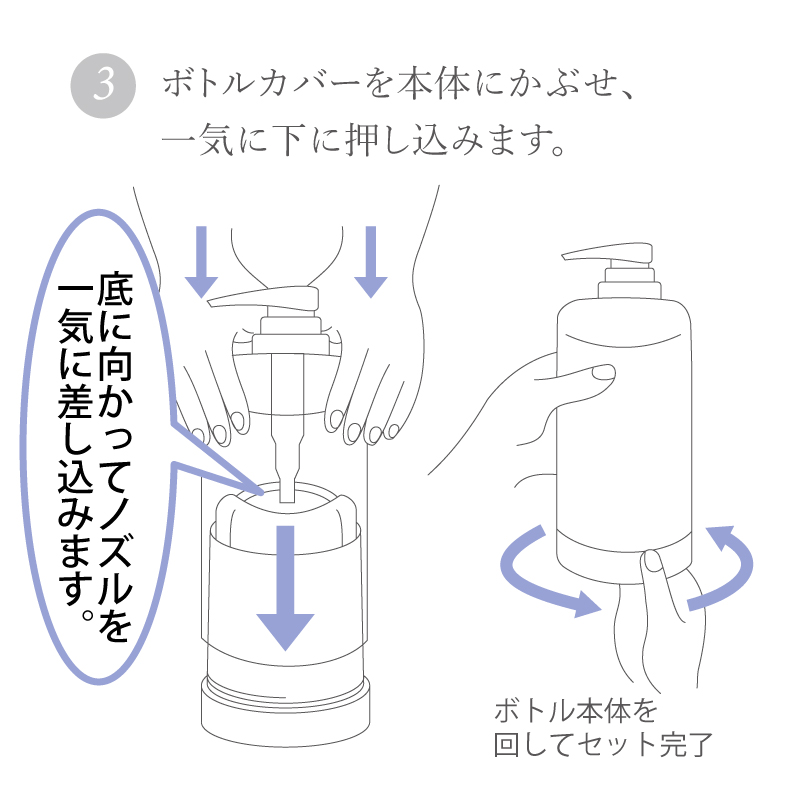 3 ボトルカバーを本体にかぶせ、一気に下に押し込みます。

底に向かってノズルを一気に差し込みます。

ボトル本体を回してセット完了