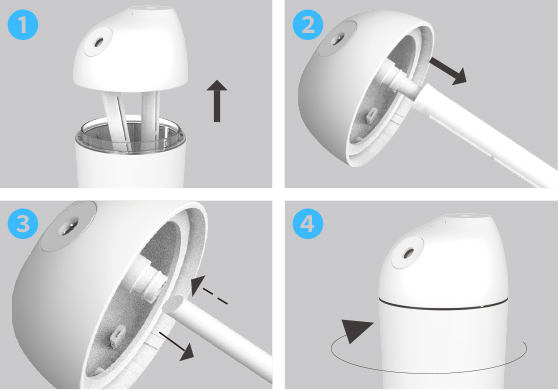 1

2

3

4